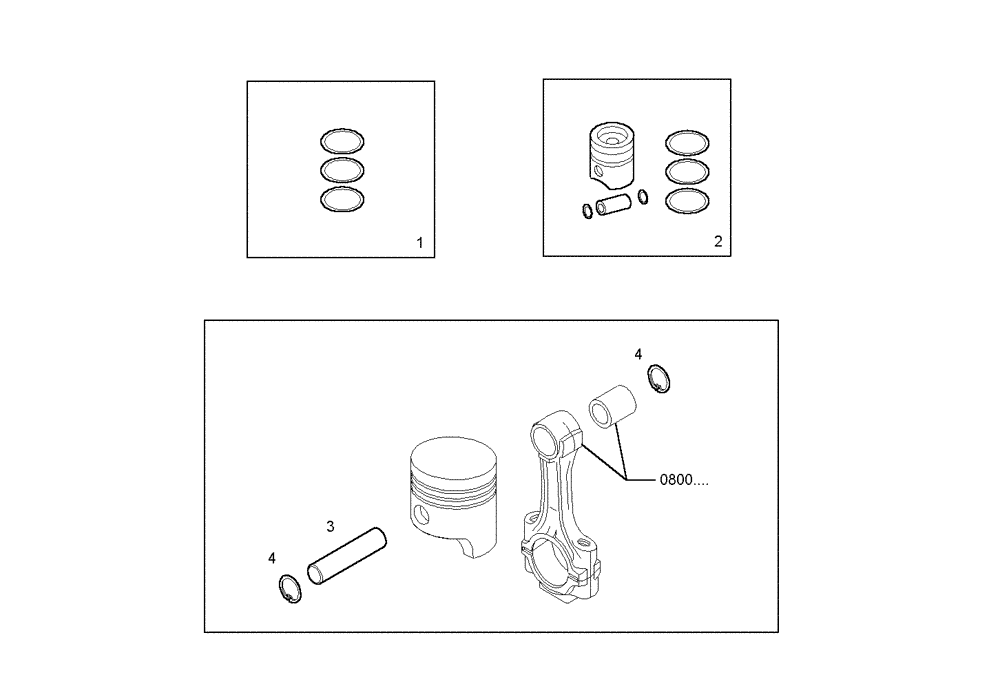 1

2

4

0800....

3

4