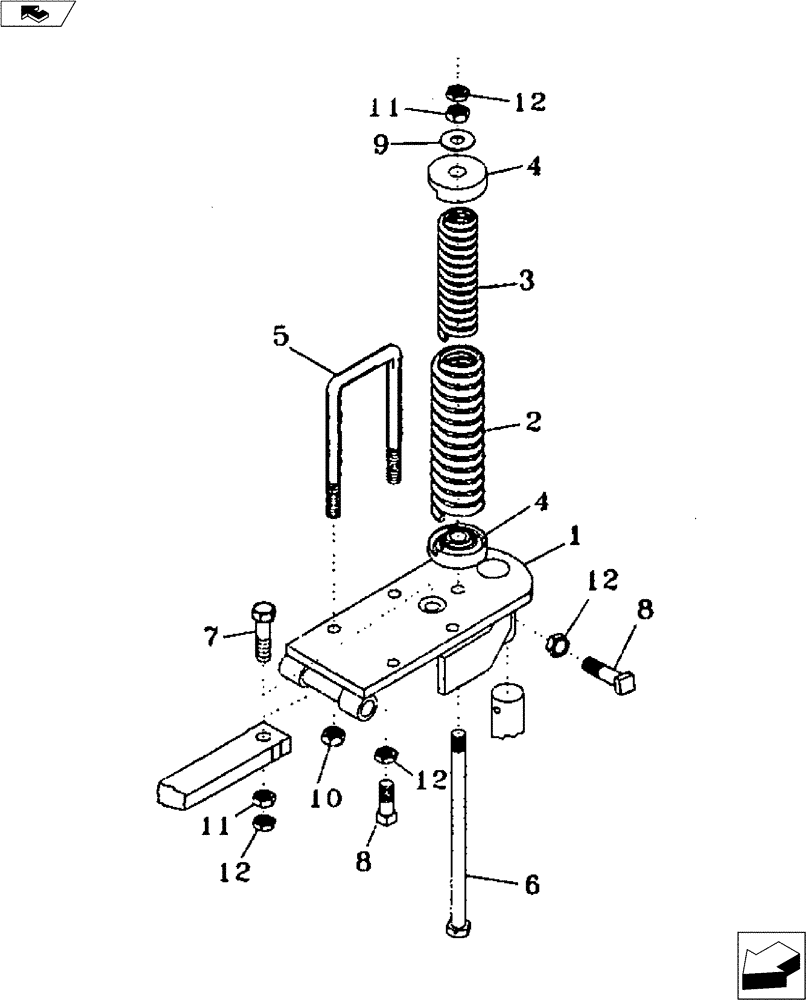 12
11
9
4
3
5
2
4
1
12
8
7
10
12
11
12
8
6