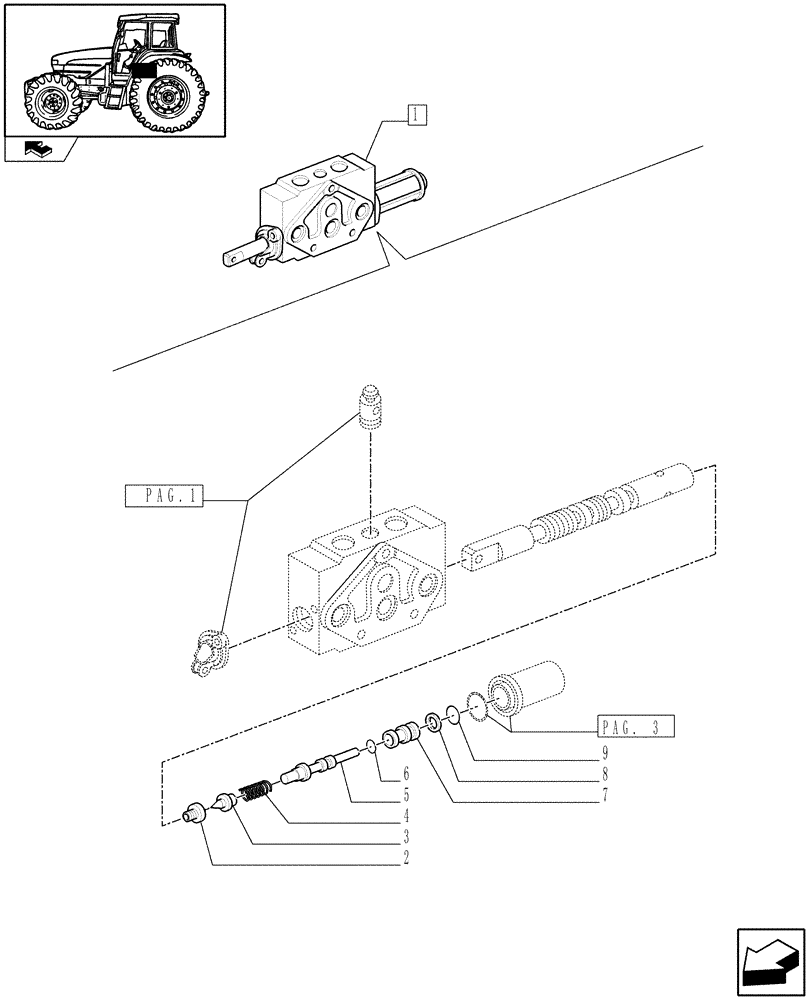 1

PAG. 1

PAG. 3

9

8

7

6

5

4

3

2