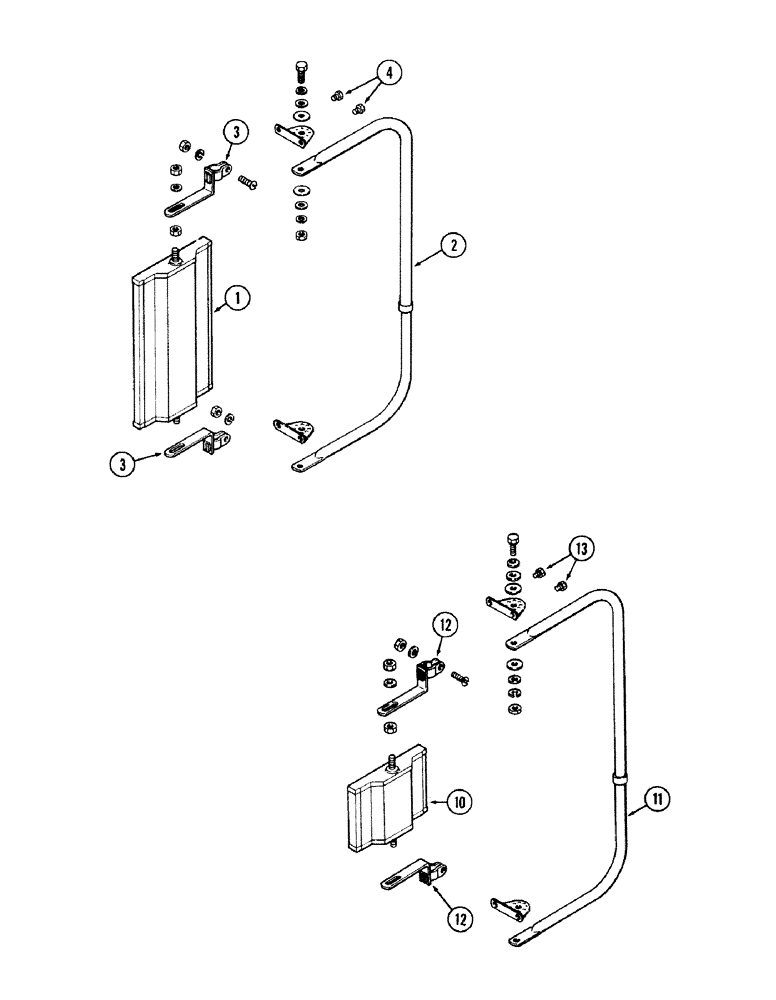 4
3
2
1
3
13
12
10
11
12