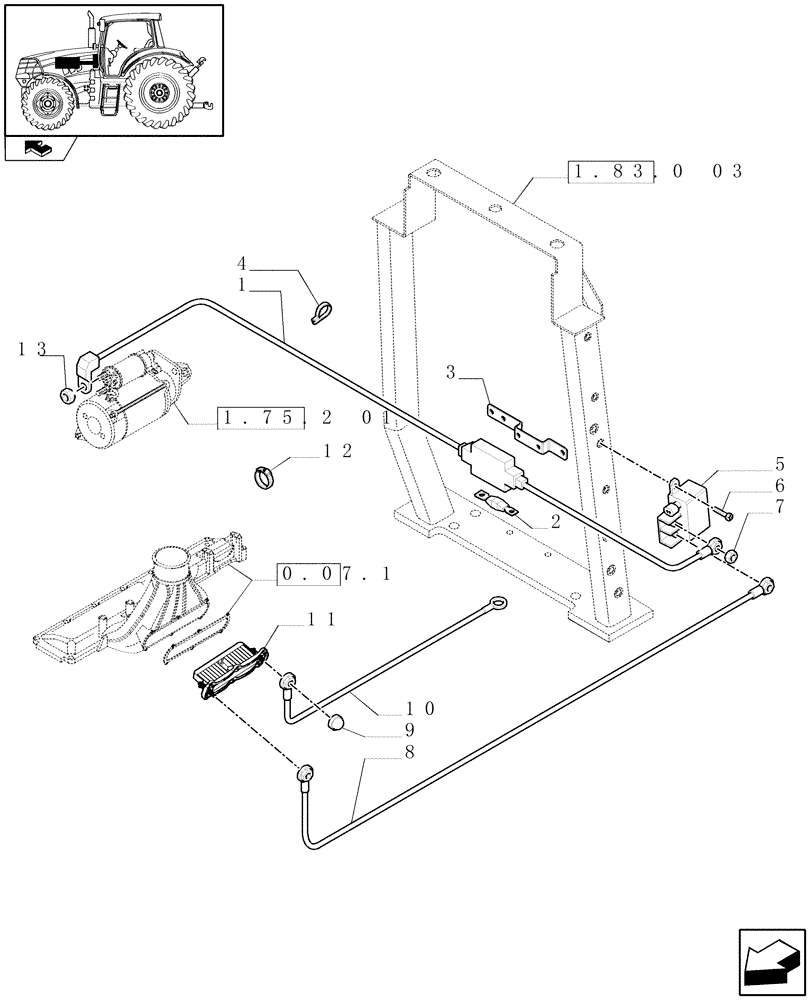 1.83.0 03
4
1
13
3
1.75.2 01
12
5
6
7
2
0.07.1
11
10
9
8