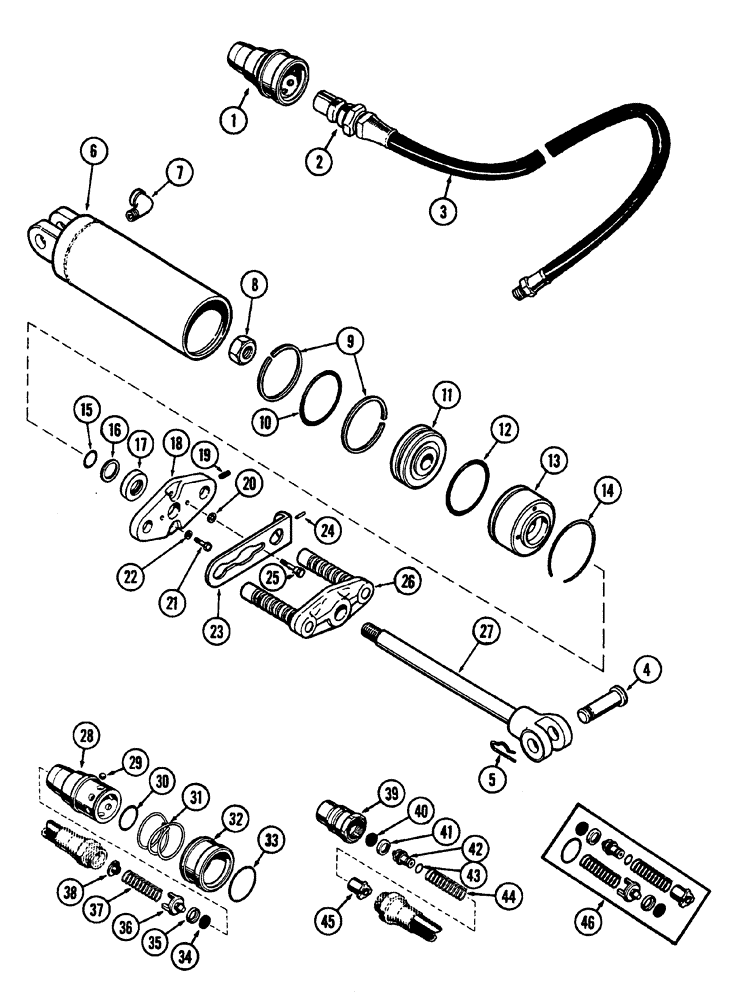 1
2
3
6
7
8
9
10
11
12
13
14
15
16
17
18
19
20
22
21
23
24
25
26
27
4
5
28
29
30
31
32
33
38
37
36
35
34
39
40
41
42
43
44
45
46