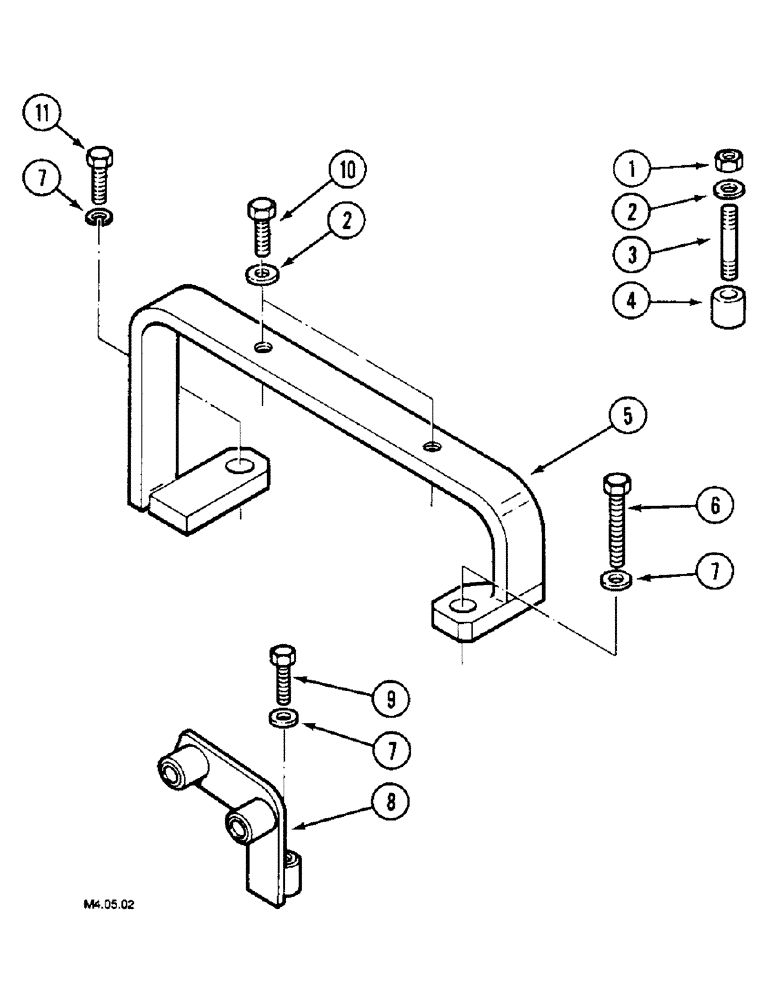 11
7
10
2
1
2
3
4
5
6
7
9
7
8
M4.05.02