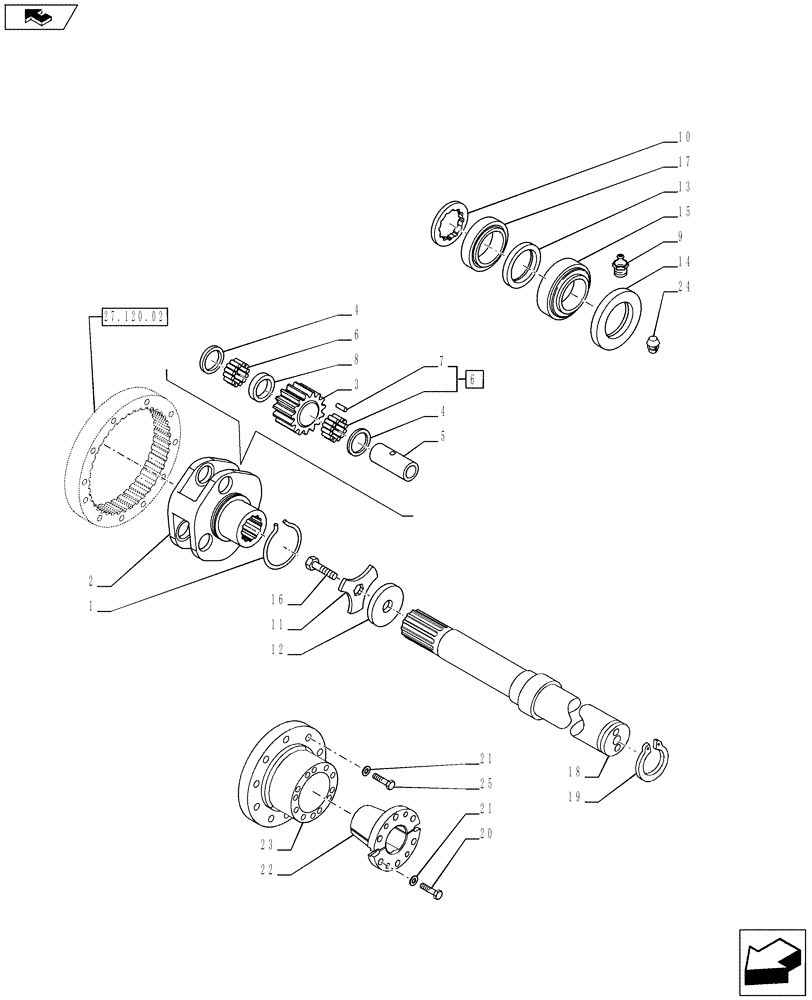 10
17
13
15
9
14
24
27.120.02
4
6
8
3
7
6
4
5
2
1
16
11
12
18
19
21
25
21
20
23
22