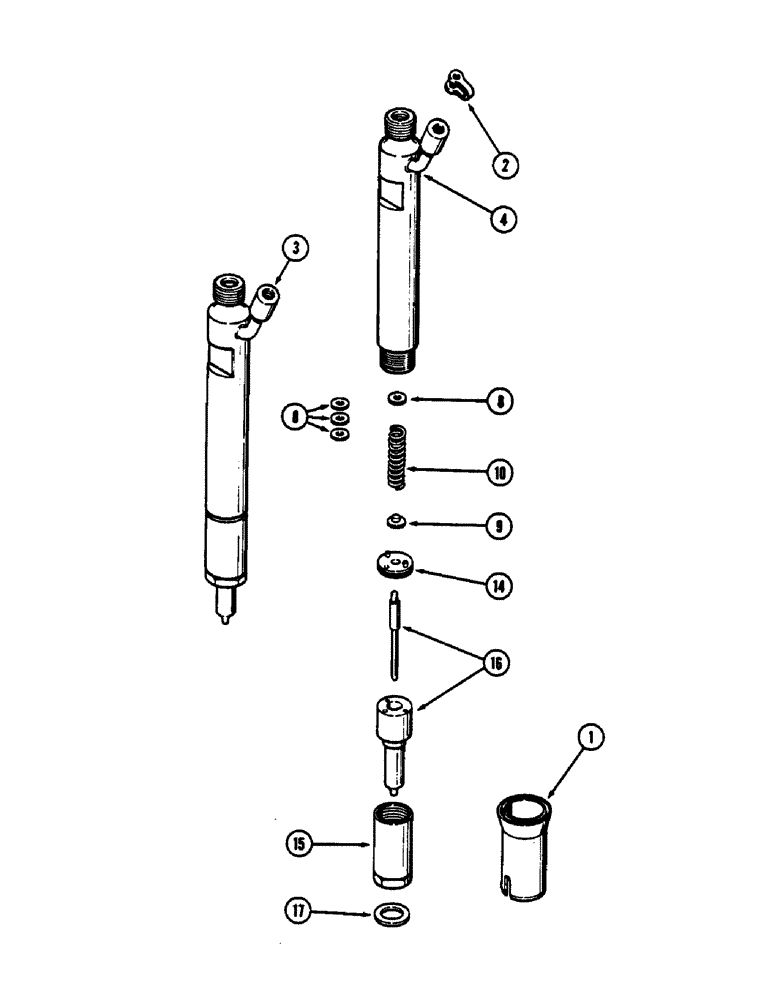 2
4
3
8
8
10
9
14
16
1
15
17