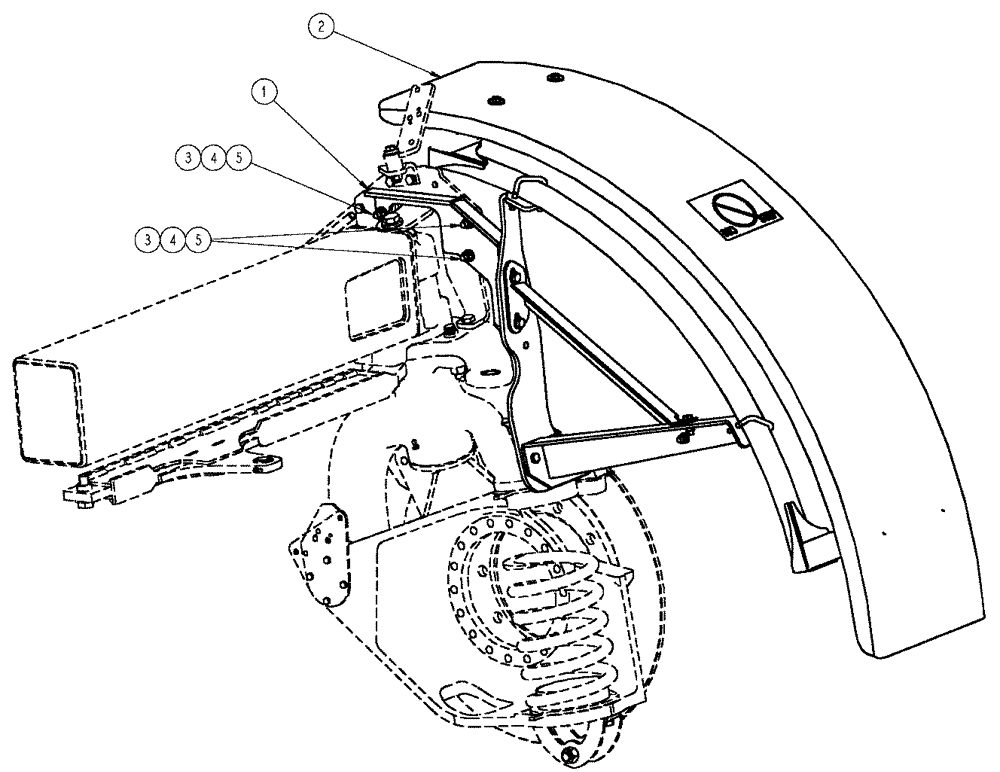 2
1
3 4 5
3 4 5