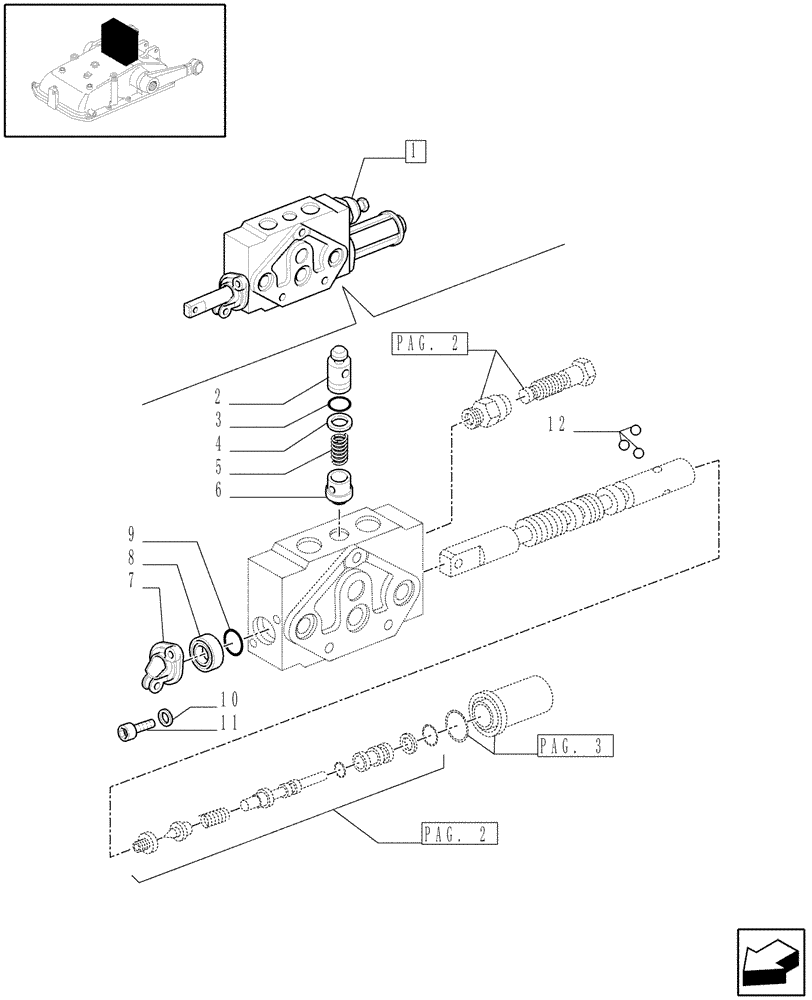 1

PAG. 2

2
3
4
5
6

12

9
8
7

10
11

PAG. 3

PAG. 2