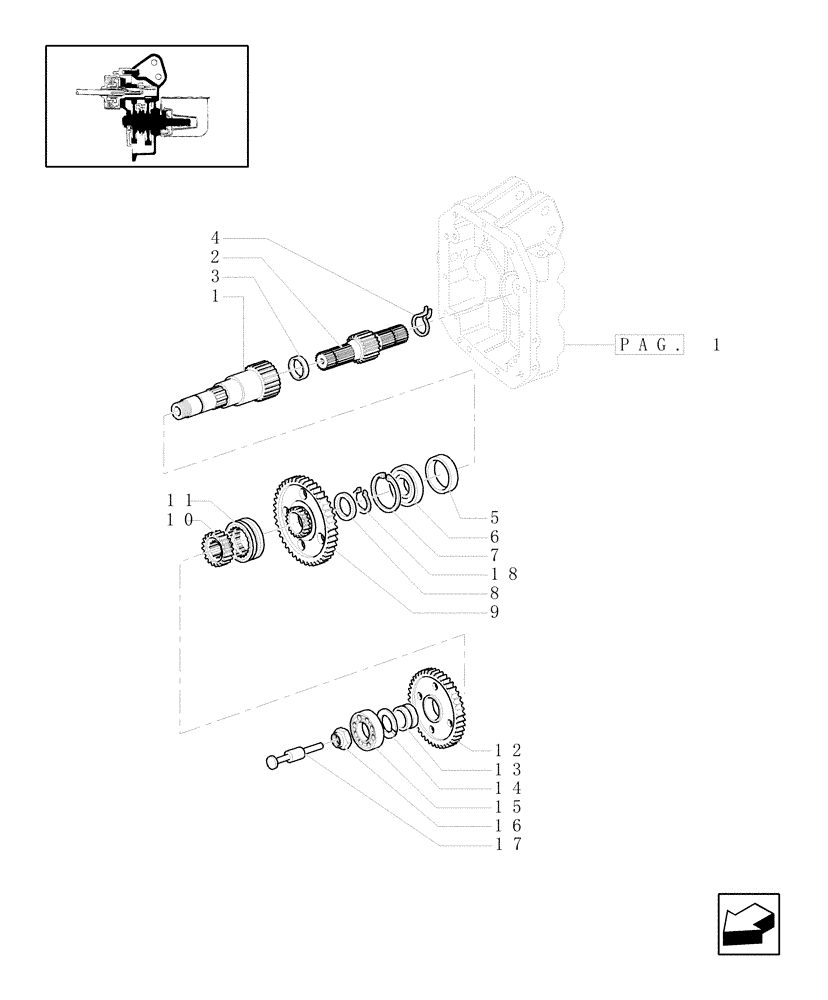 4
2
3
1
PAG. 1
11
10
5
6
7
18
8
9
12
13
14
15
16
17