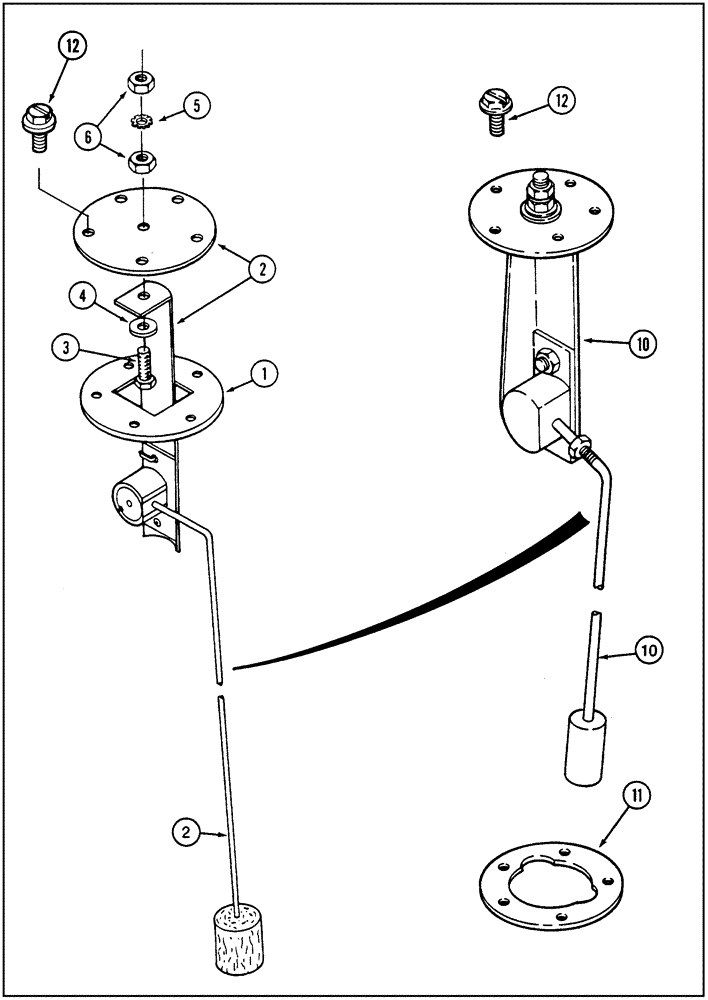 12
6
5
2
4
3
1
2
12
10
10
11