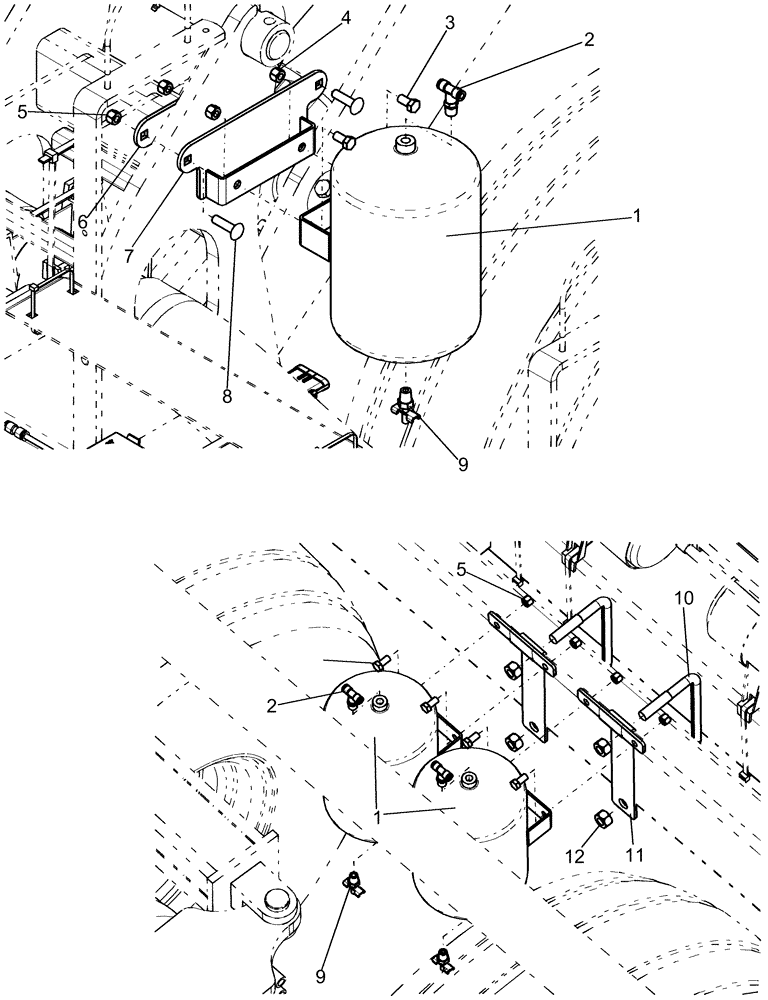 4
3
2
5
6
7
1
8
9

5
10
2
1
12
11
9