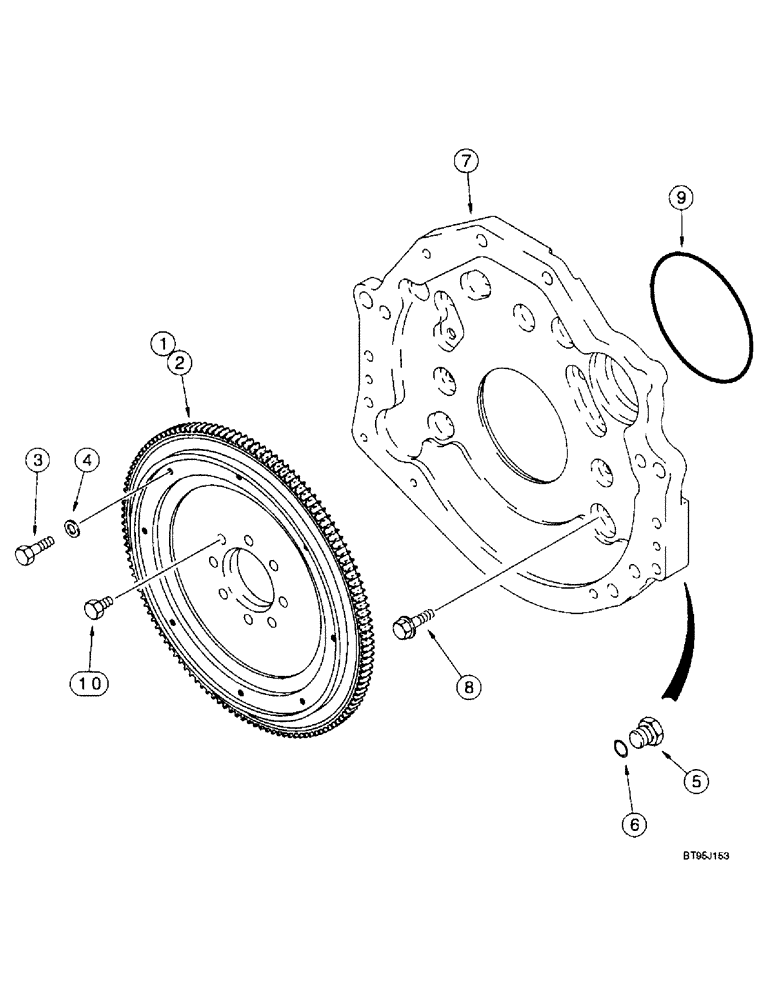 7
9
1
2
3
4
10
8
5
6
BT95J153