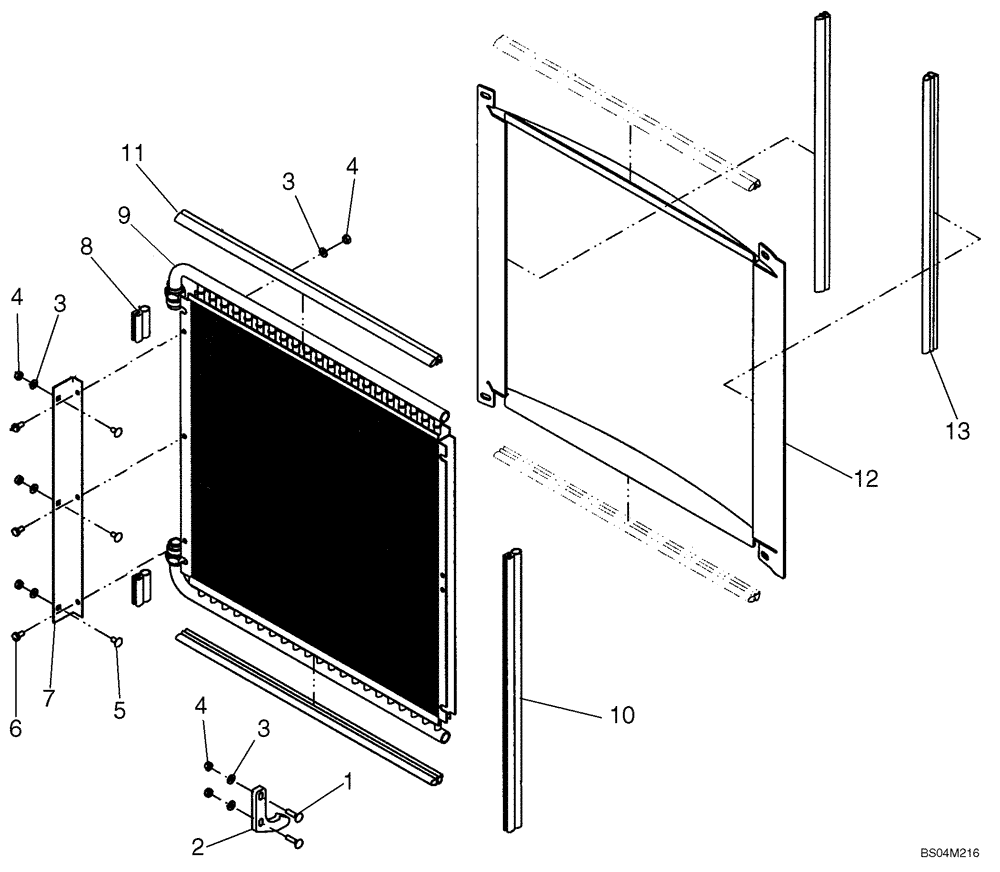 11
3
4
9
8
4
3
13
12
7
6
5
10
4
3
1
2
BS04M216