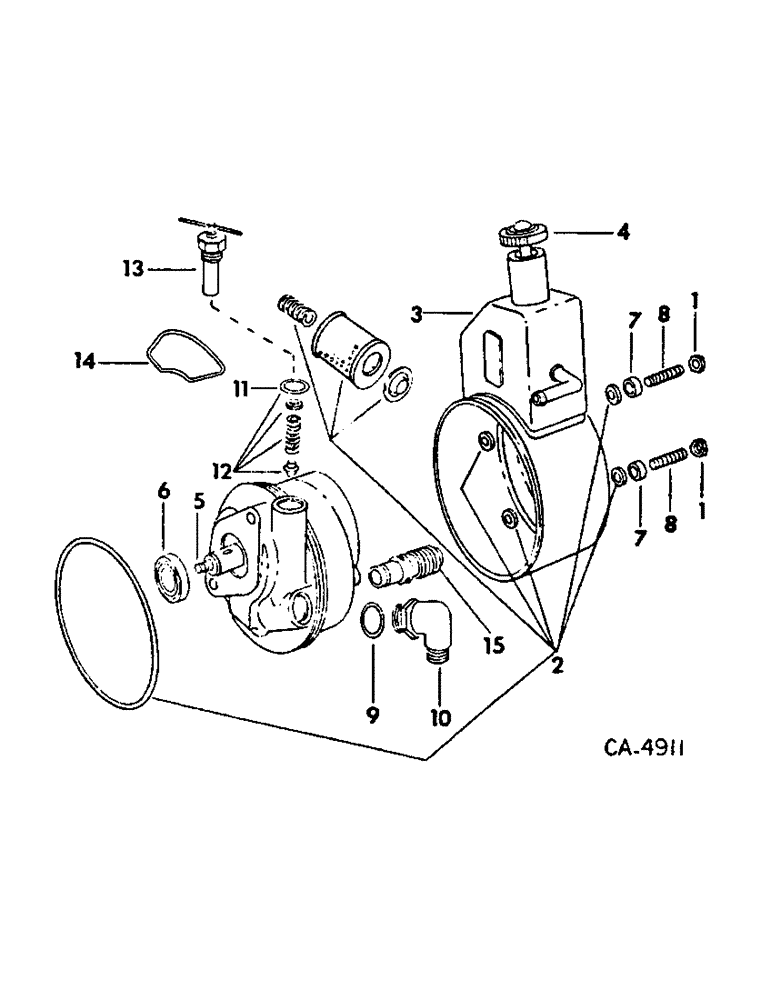 4
13
3
7
8
1
14
11
12
6
5
7
8
1
15
2
9
10
CA-4911