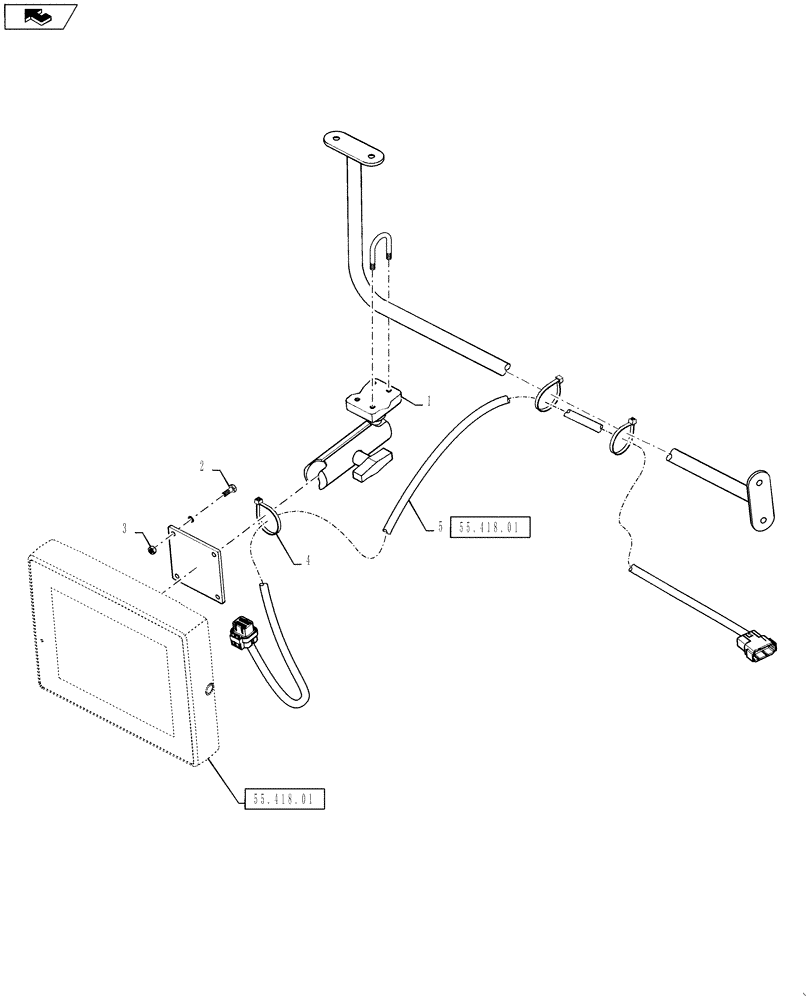 1
2
3
4
5
55.418.01
55.418.01