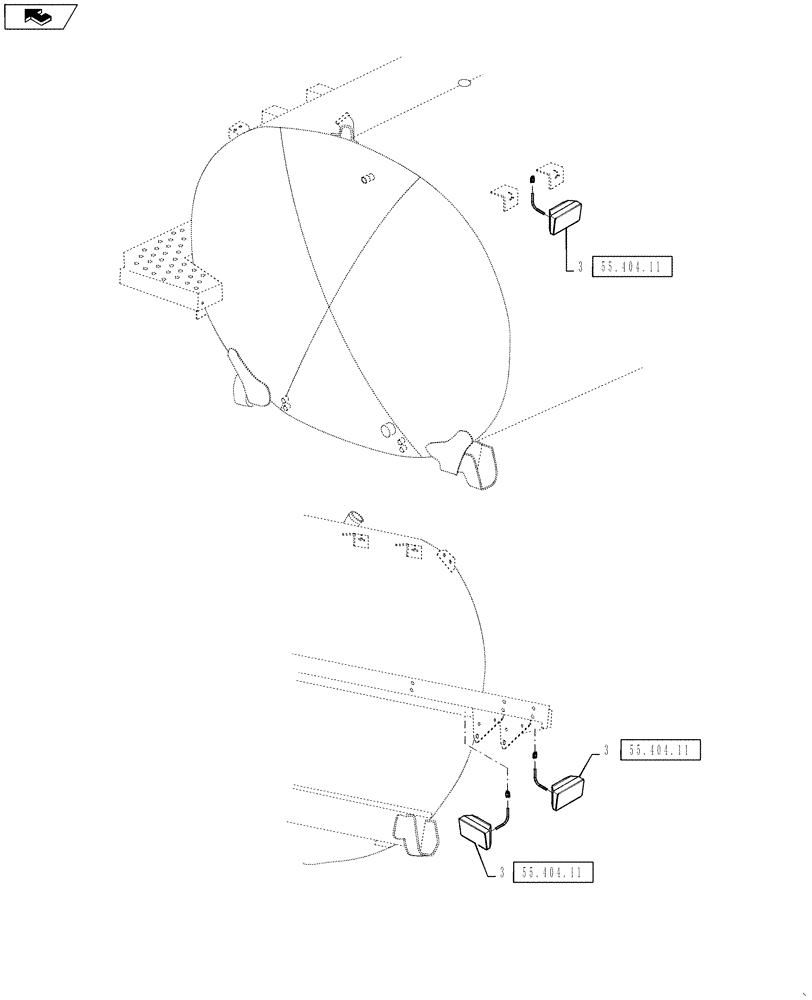 3 55.404.11

3 55.404.11

3 55.404.11