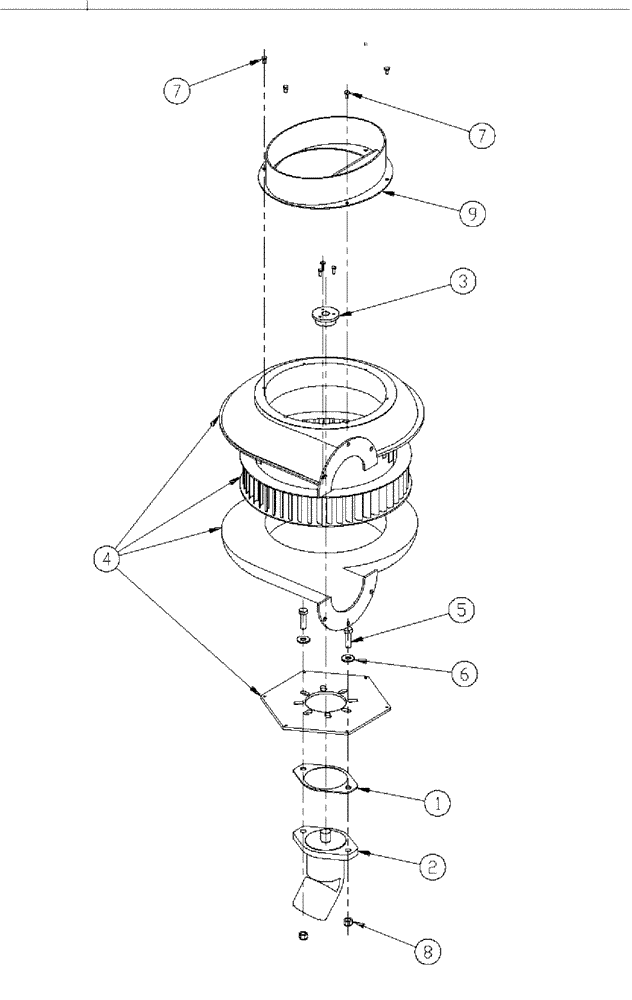 7
7
9
3
4
5
6
1
2
8