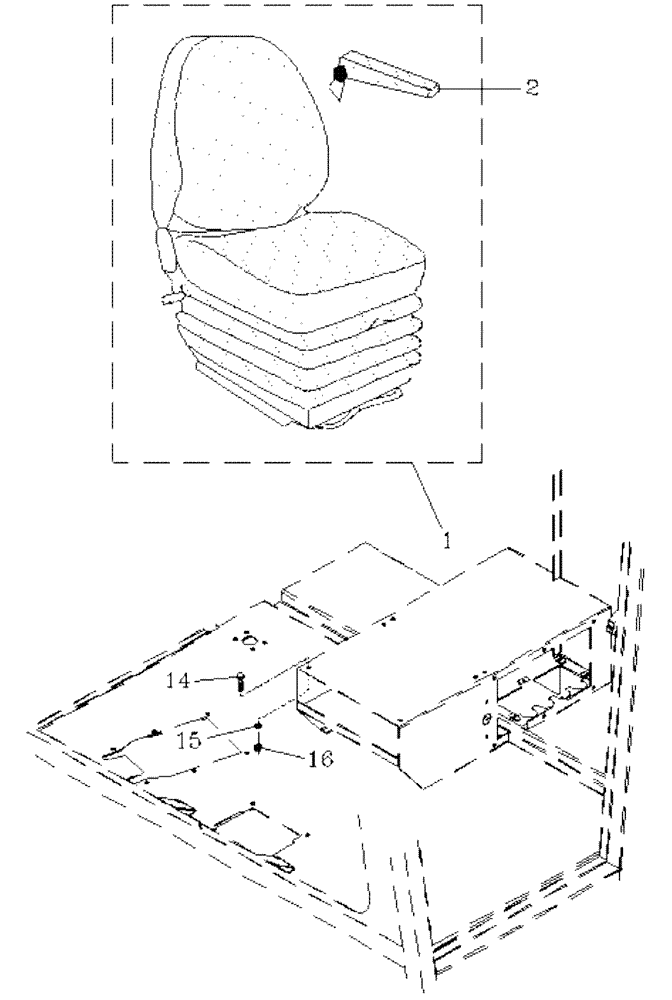 2

1

14

15

16