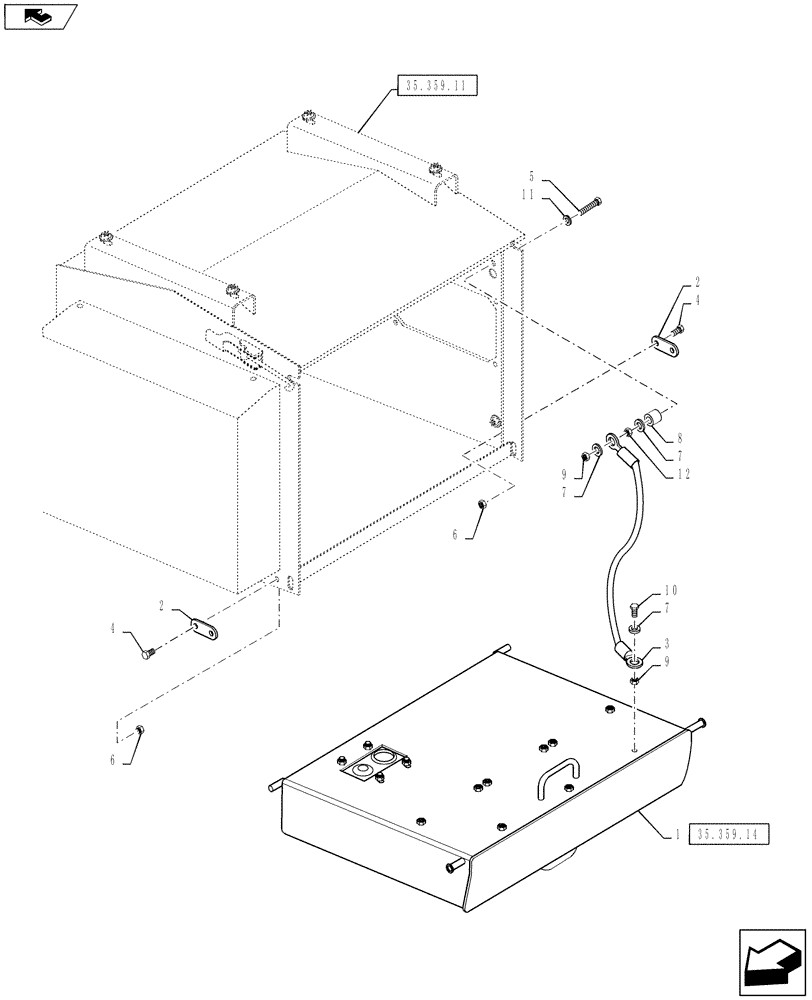 35.359.11
5
11
2
4
8
7
12
9
7
6
10
7
3
9
2
4
6
1
35.359.14