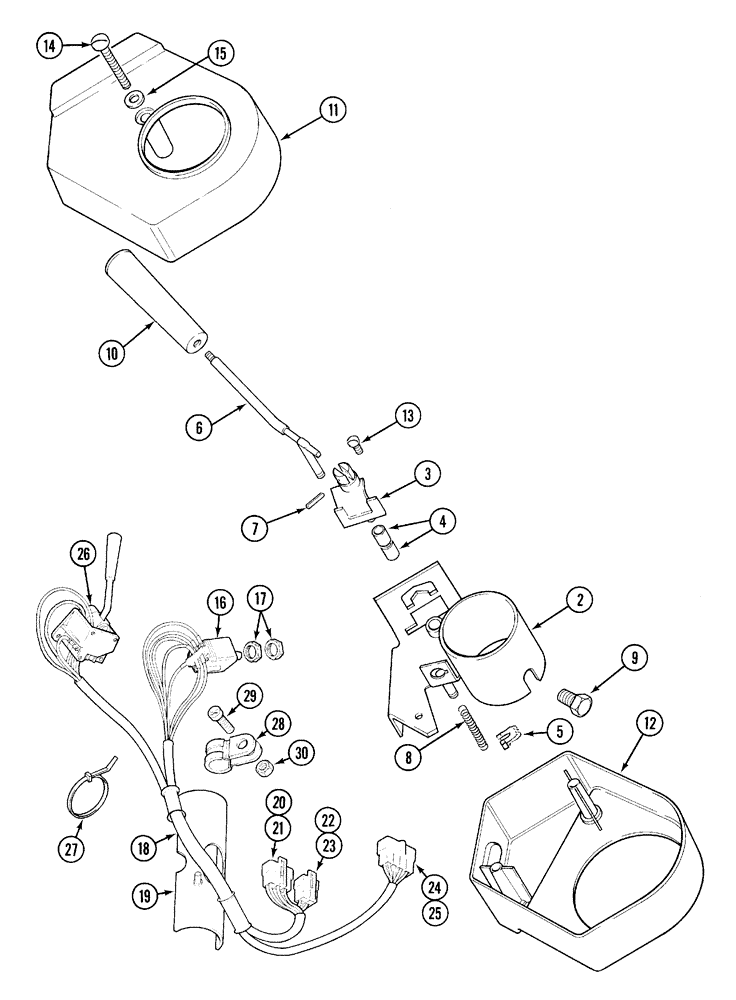 14
15
11
10
6
13
3
7
4
26
16
17
2
9
29
28
30
8
5
12
27
20
21
22
23
18
19
24
25