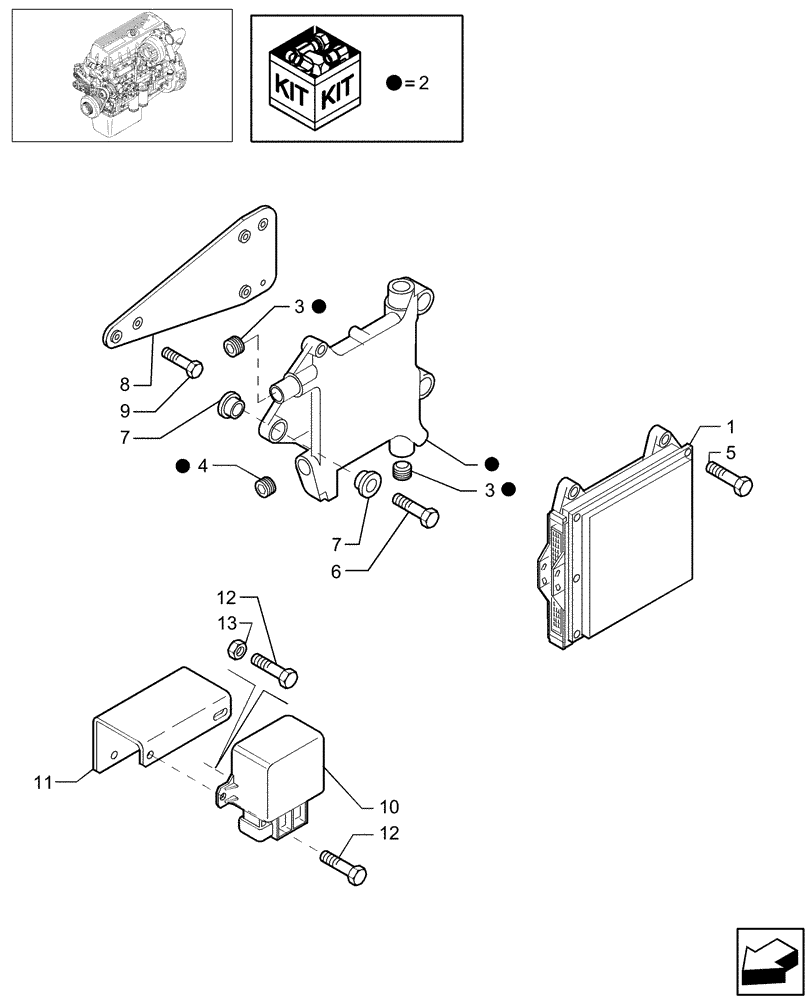 KIT KIT

● = 2

3 ●
8
9
7
● 4
●
3 ●
1
5
7
6
12
13
11
10
12