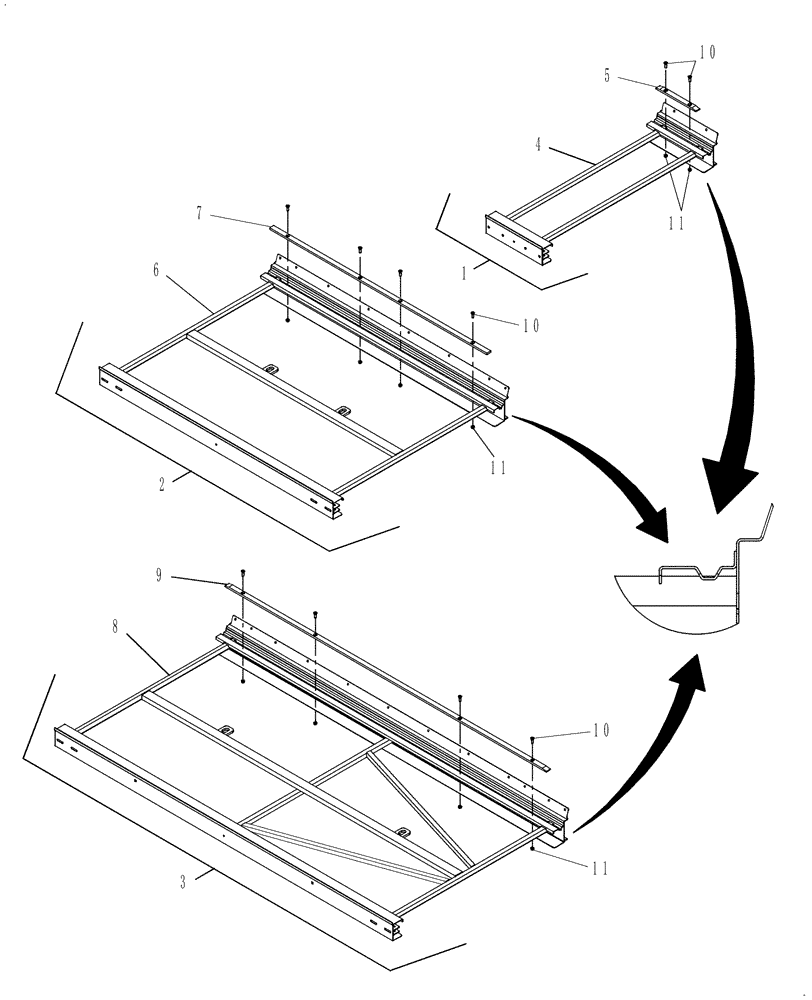 10
5
4
11
1
7
6
10
11
2
9
8
10
11
3