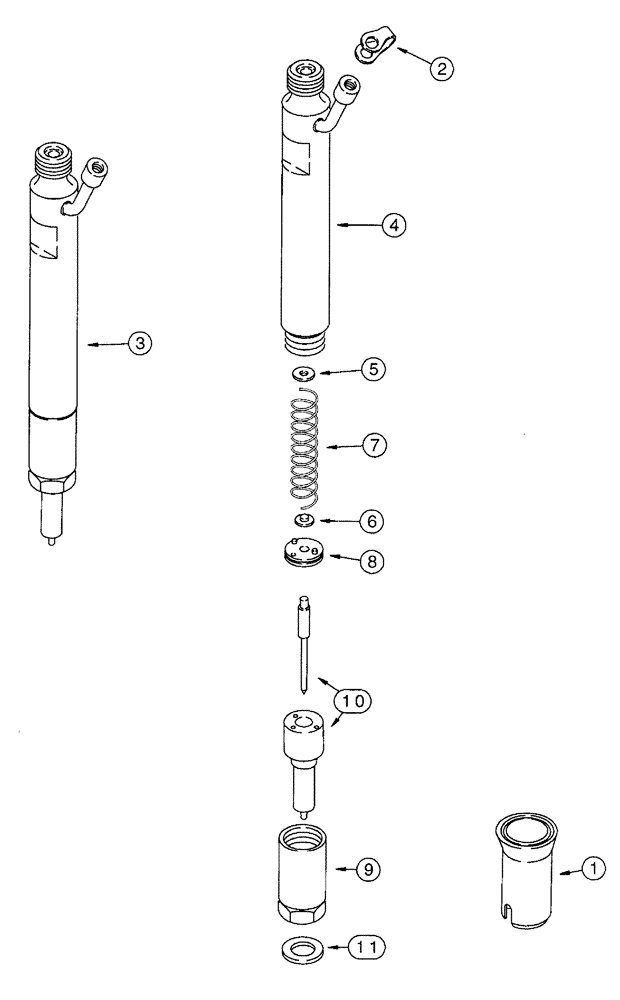 2
4
3
5
7
6
8
10
9
1
11