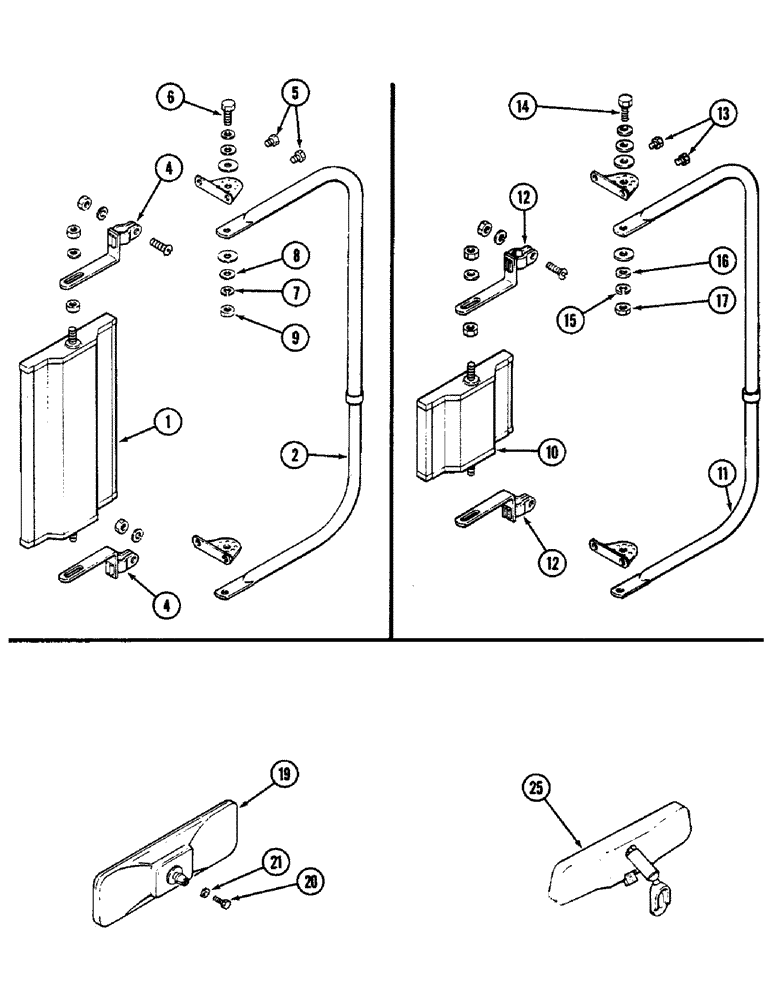 6
5
4
8
7
9
1
2
4
14
13
12
16
15
17
10
11
12
19
21
20
25