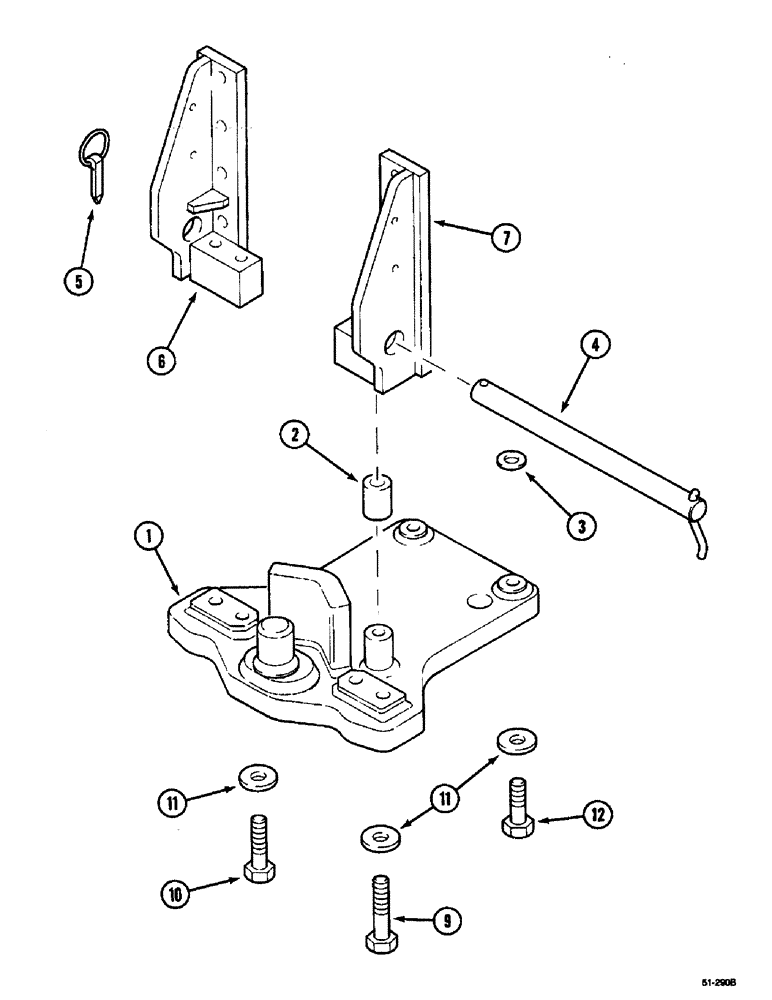 5
6
7
4
2
3
1
11
11
12
10
9
51-290B