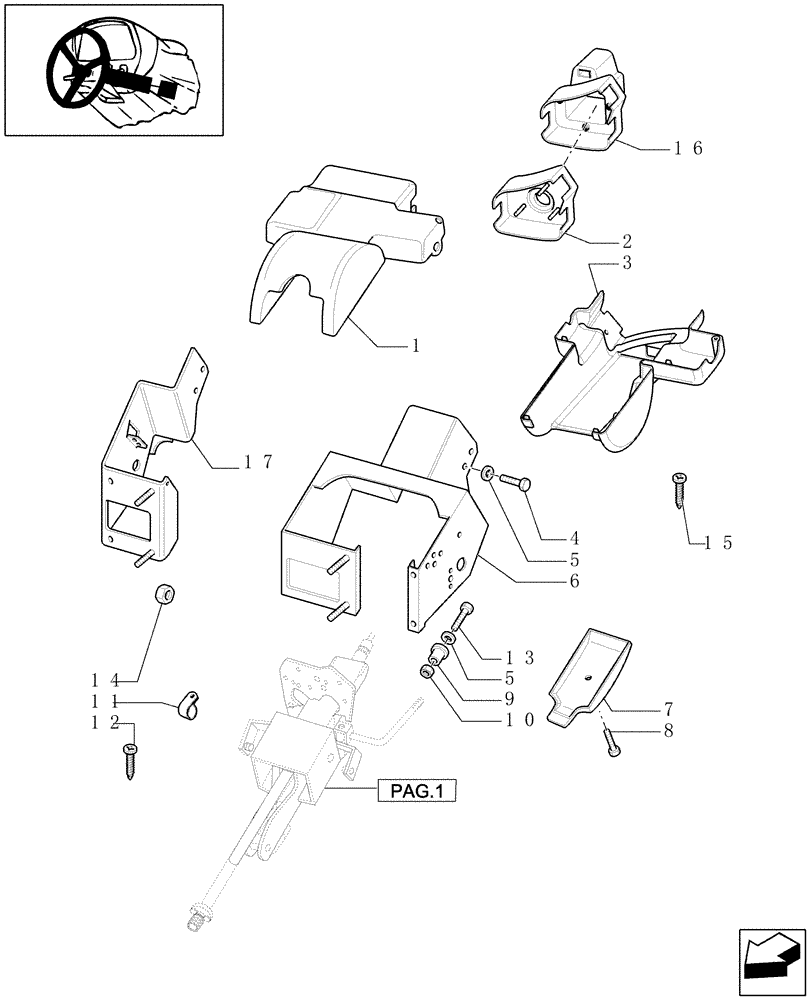 16
2
3
1
17
4
5
6
15
13
5
9
10
7
8
14
11
12
PAG.1