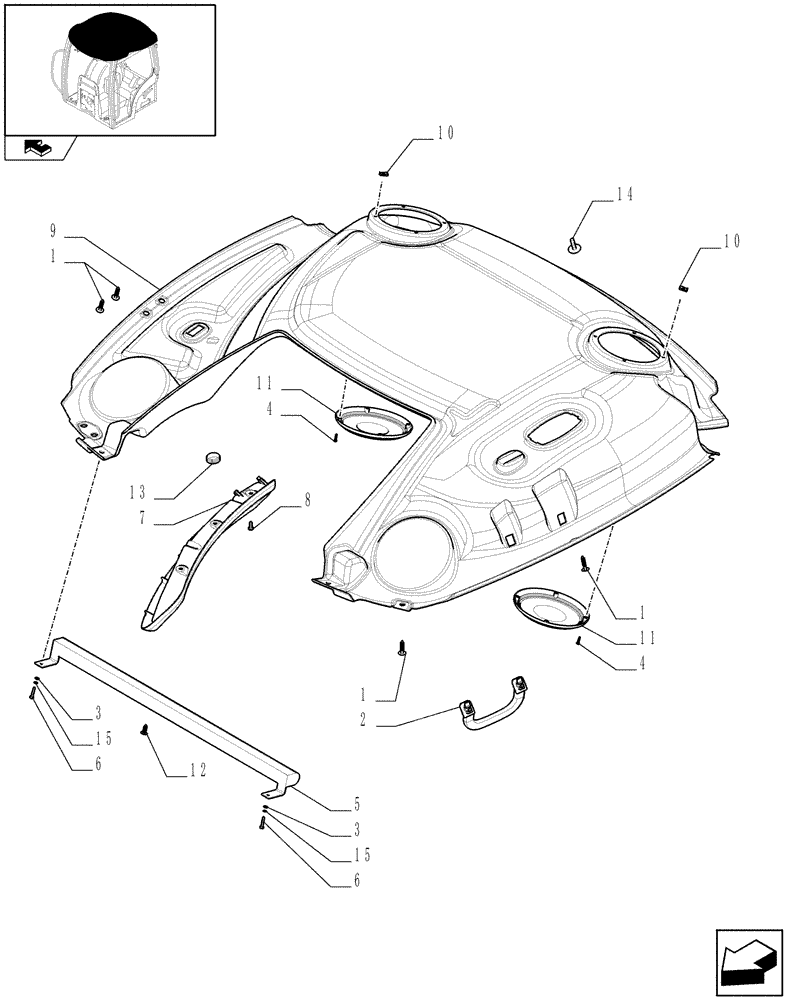 10
14
10
9
1
11
4
13
7
8
1
11
4
1
2
3
15
6
12
5
3
15
6