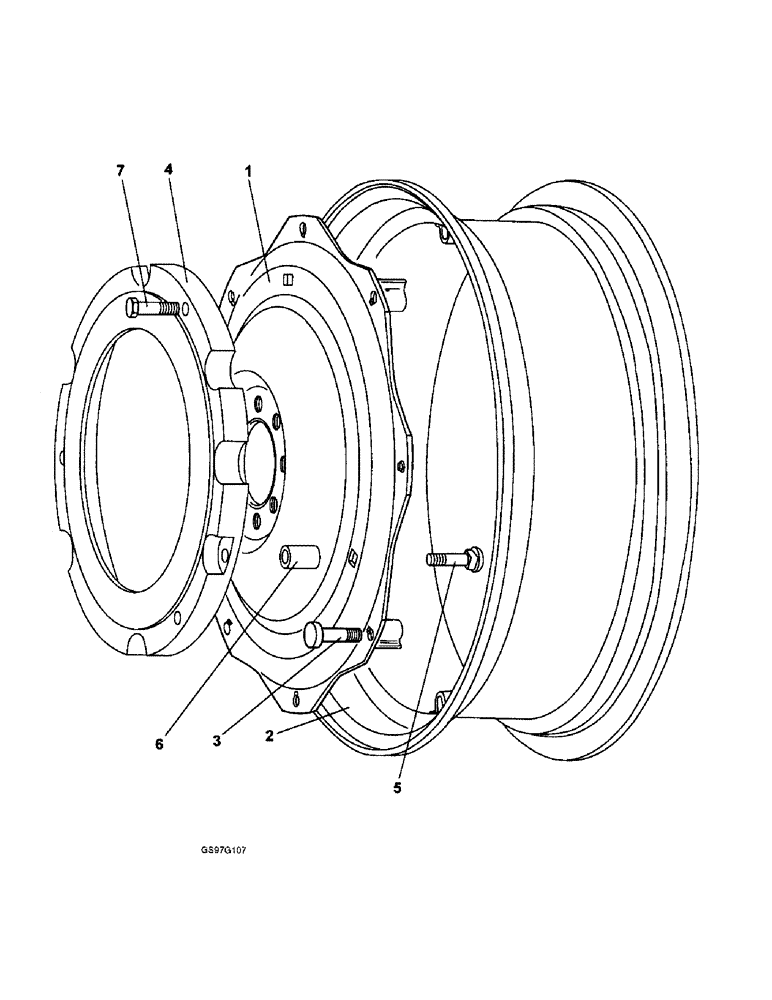 7
4
1
6
3
2
5
GS97G107