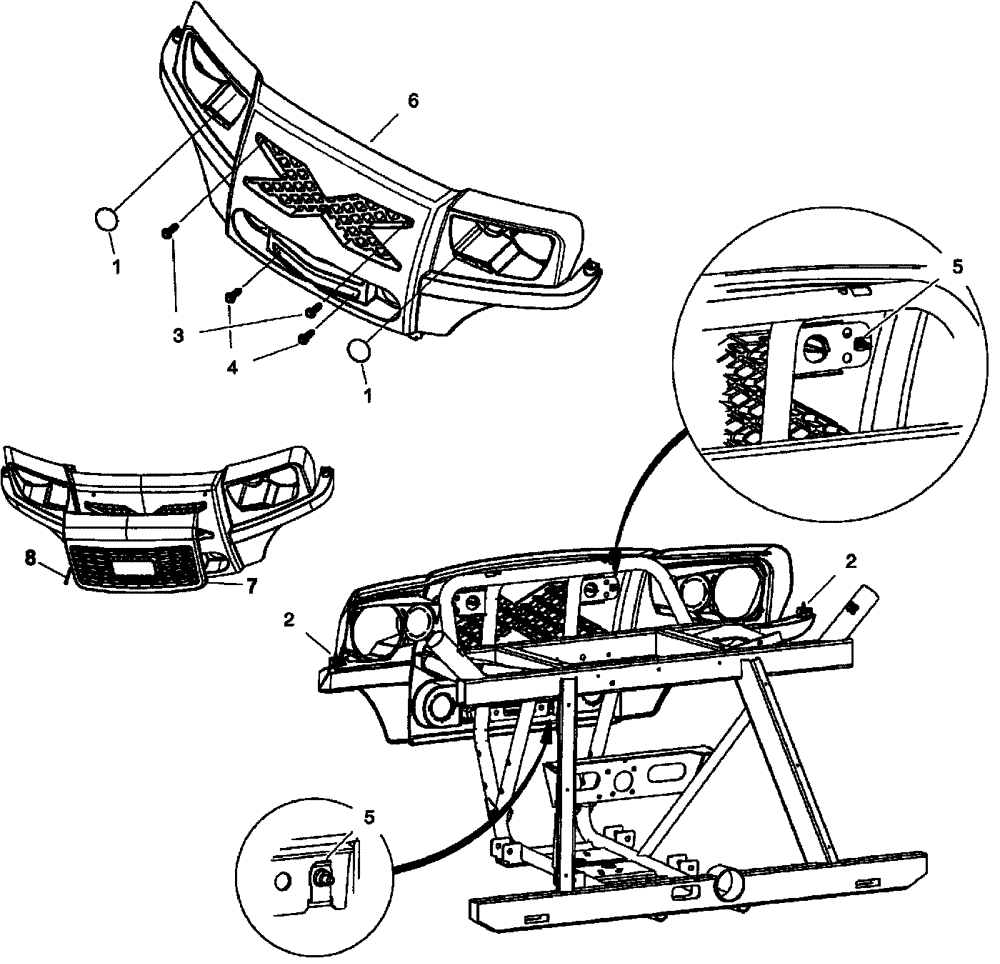 6
1
3
4
1
5
8
7
2
2
5