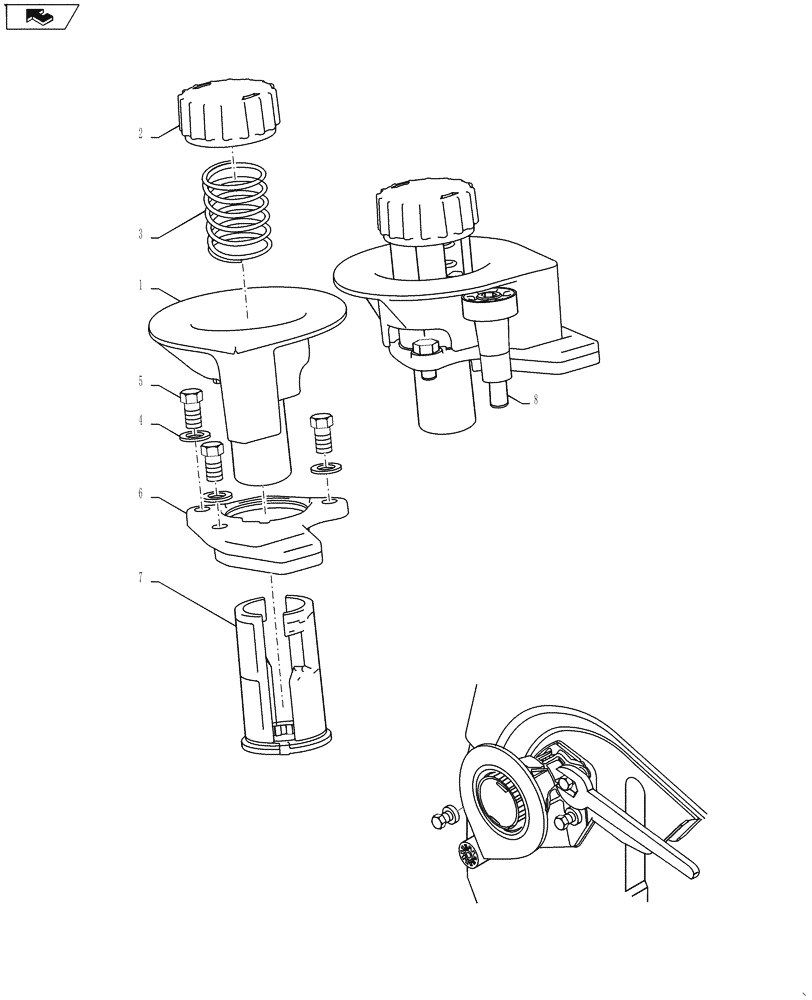 2

3

1

5

4

6

7

8