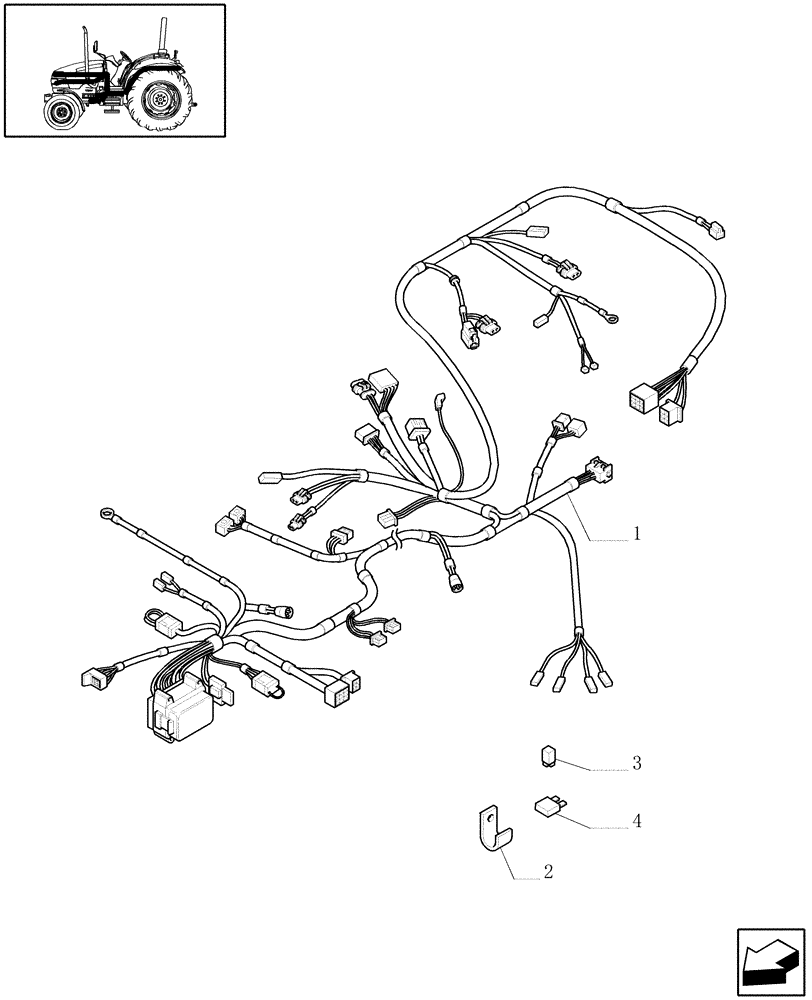 1

3

4

2