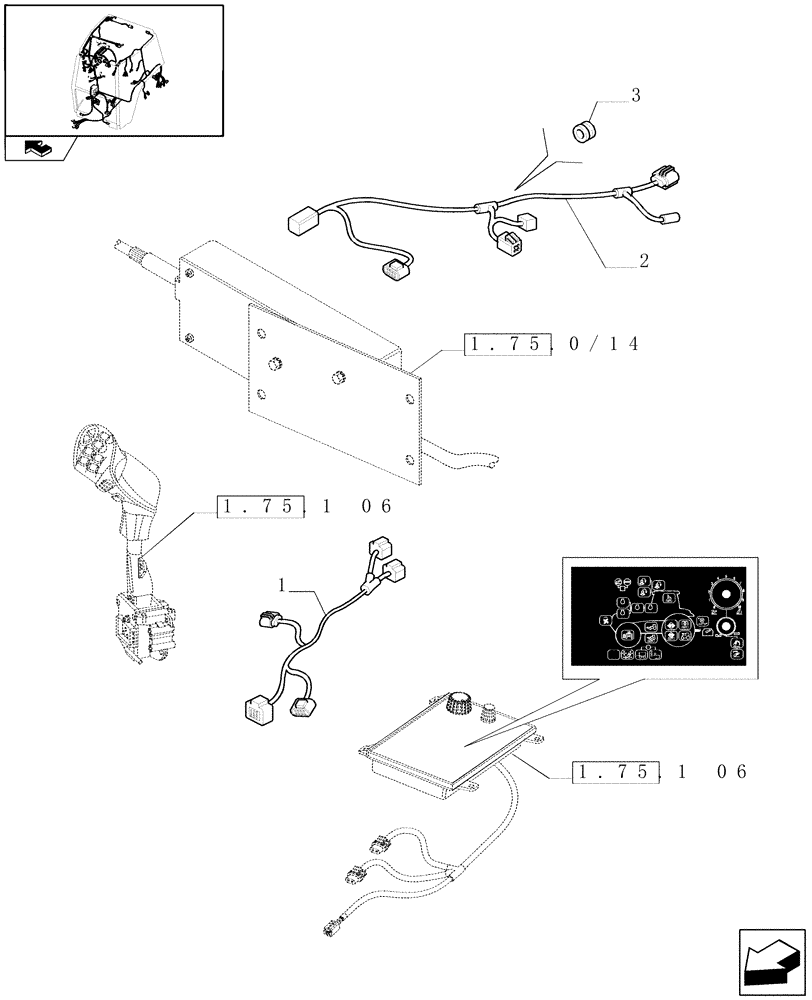 3

2

1.75.0/14

1.75.1 06

1

1.75.1 06