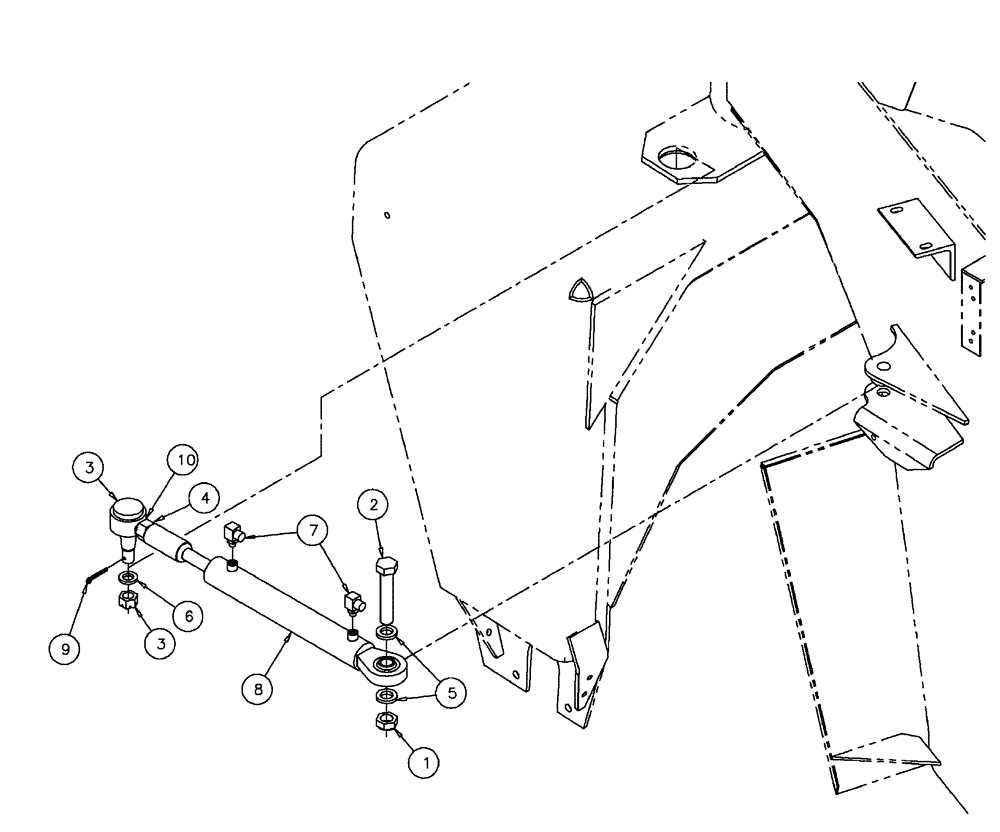 3
10
4
7
2
9
6
3
8
5
1