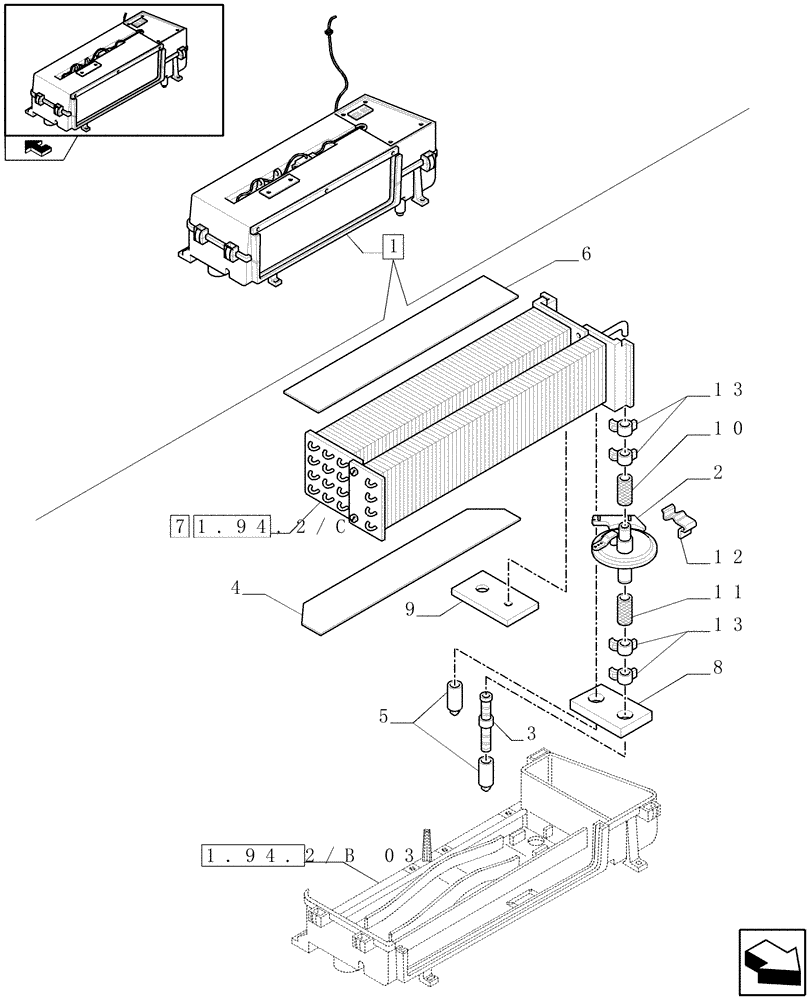 1
6
13
10
2
12
7 1.94.2/C
4
9
11
13
8
5
3
1.94.2/B 03