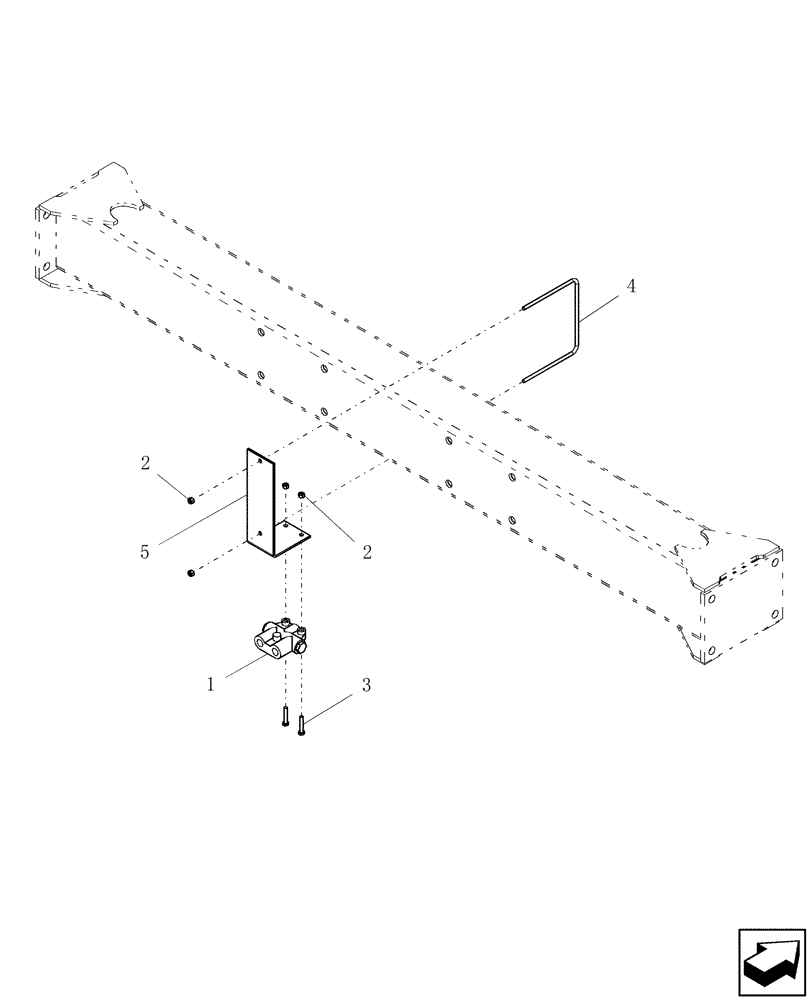 4
2
5
2
1
3