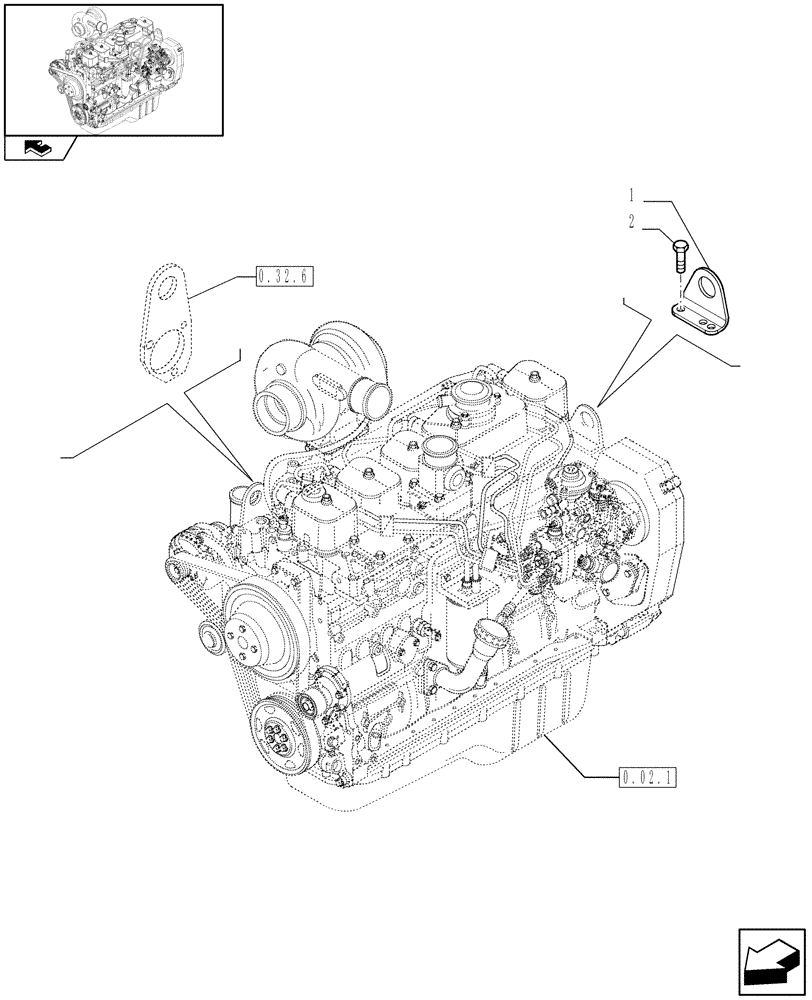 1
2
0.32.6
0.02.1