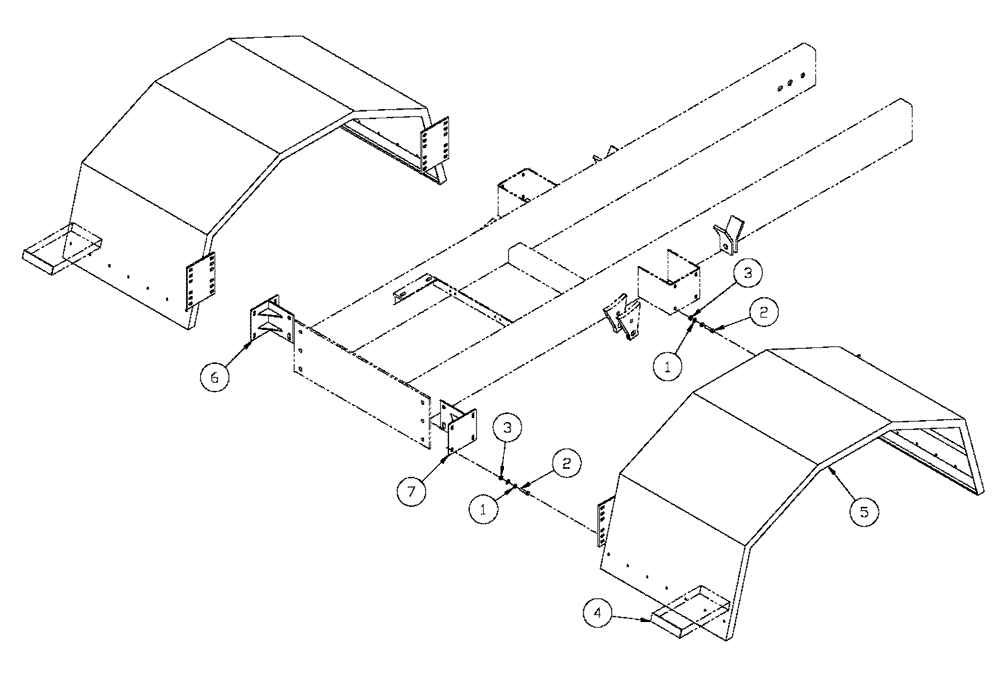 3
2
1
6
3
2
7
1
5
4