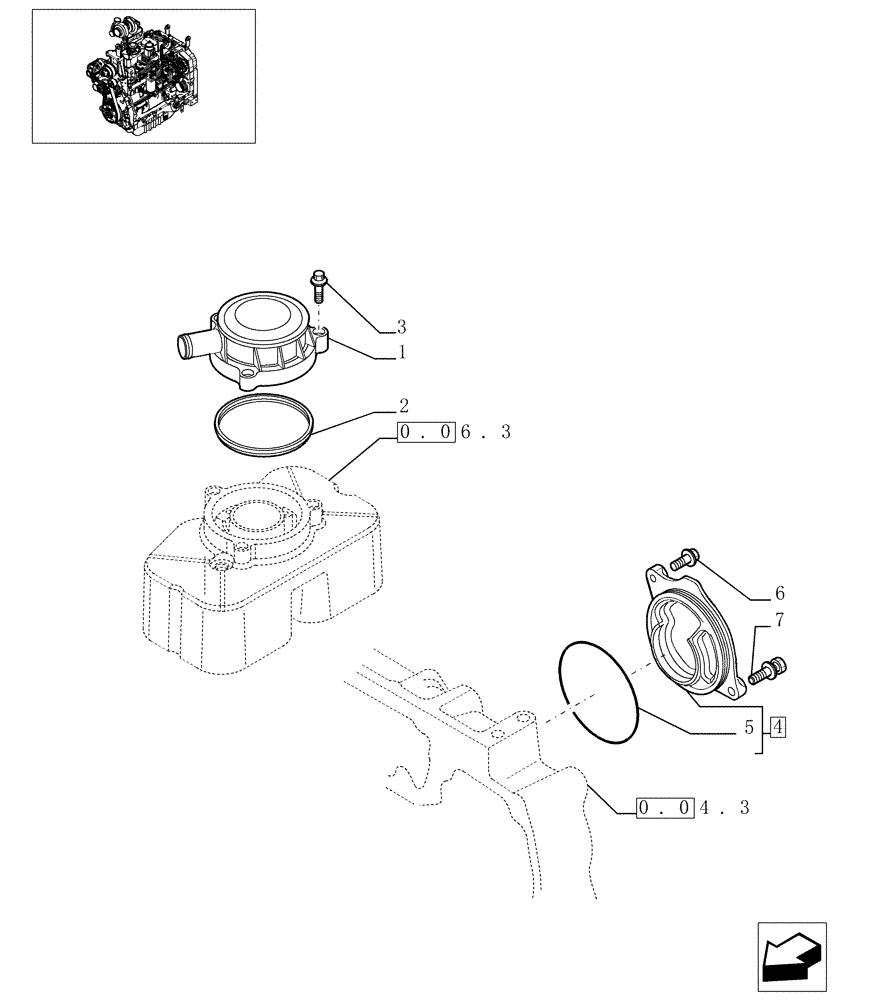 3
1
2
0 . 0 6 . 3
6
7
5 4
0 . 0 4 . 3