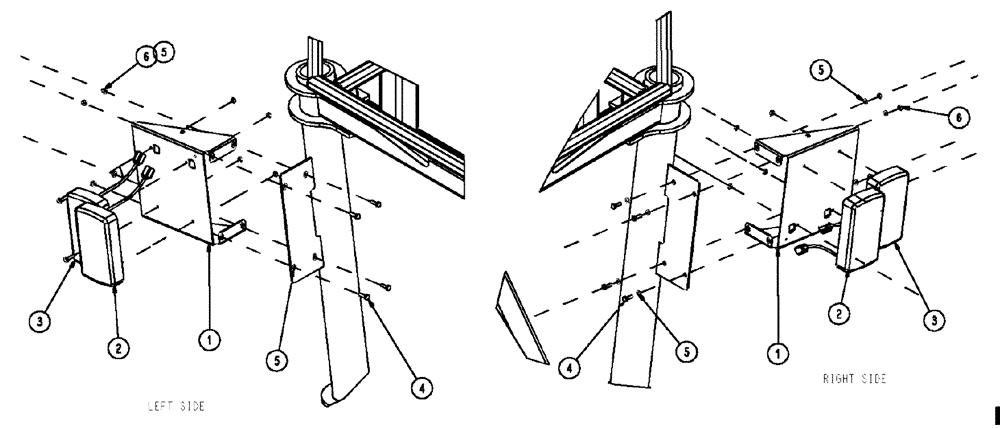 6 5
3
2
1
5
4
LEFT SIDE
5
6
4
5
1
2
3
RIGHT SIDE