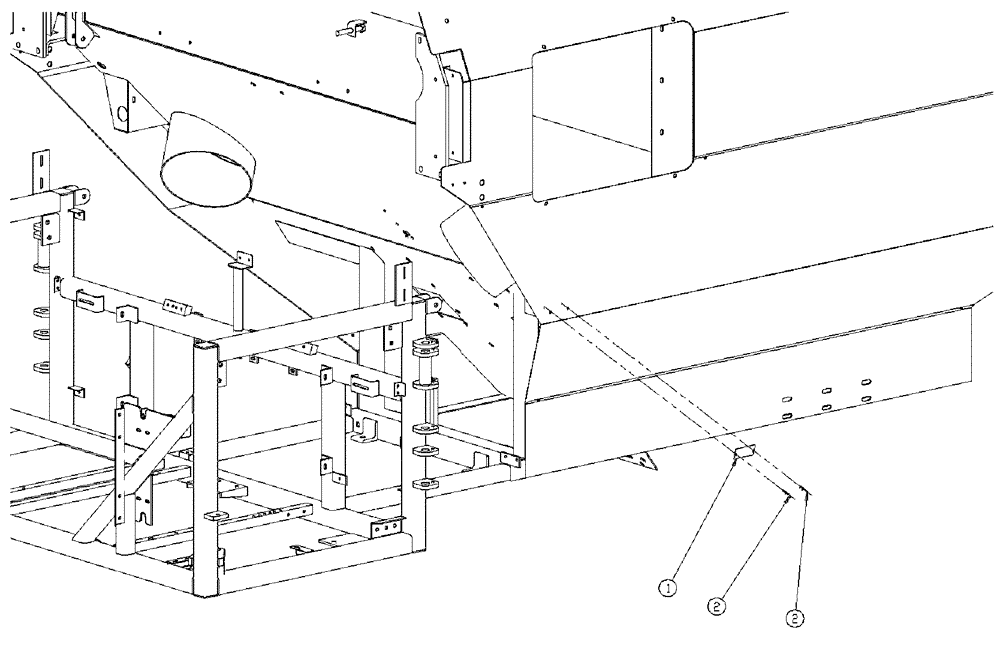 1
2
2