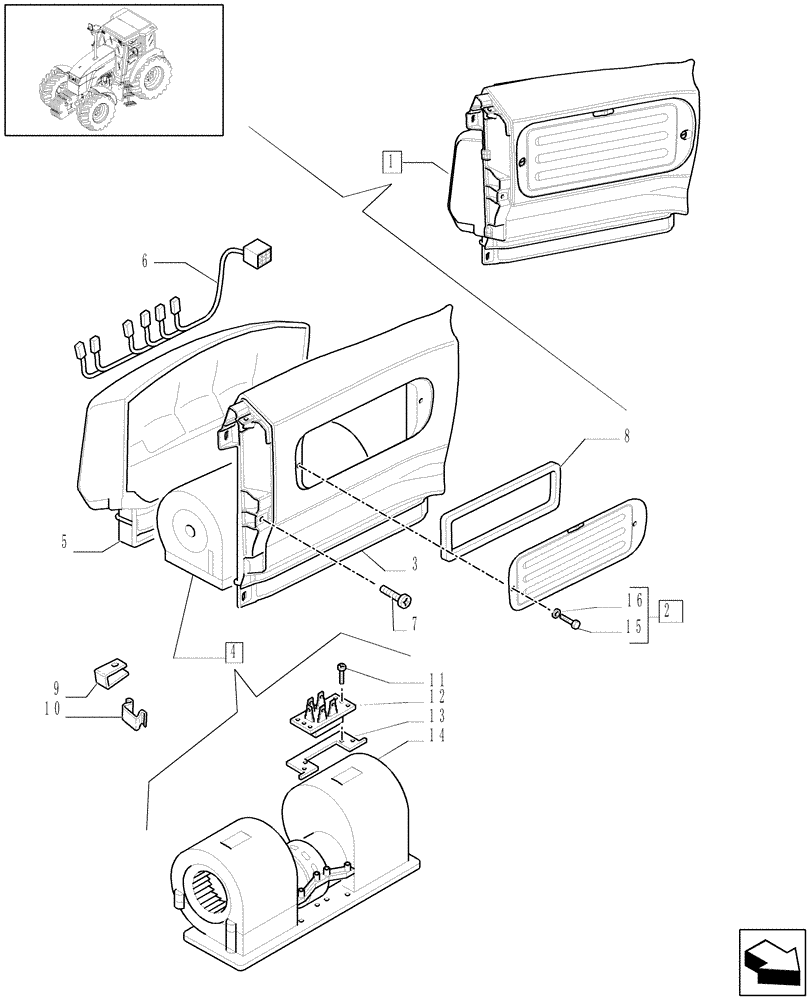 1
6
8
5
3
7
16
15
2
4
9
10
11
12
13
14