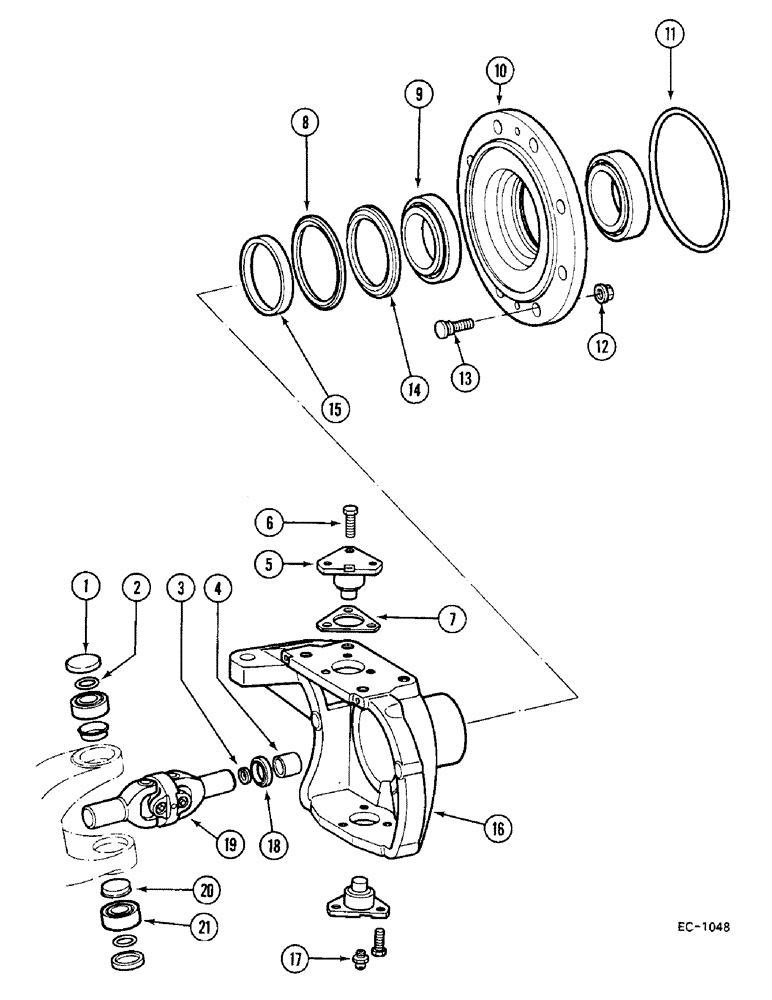 11
10
9
8
12
13
14
15
6
5
7
1
2
3
4
16
19
18
20
21
17
EC-1048