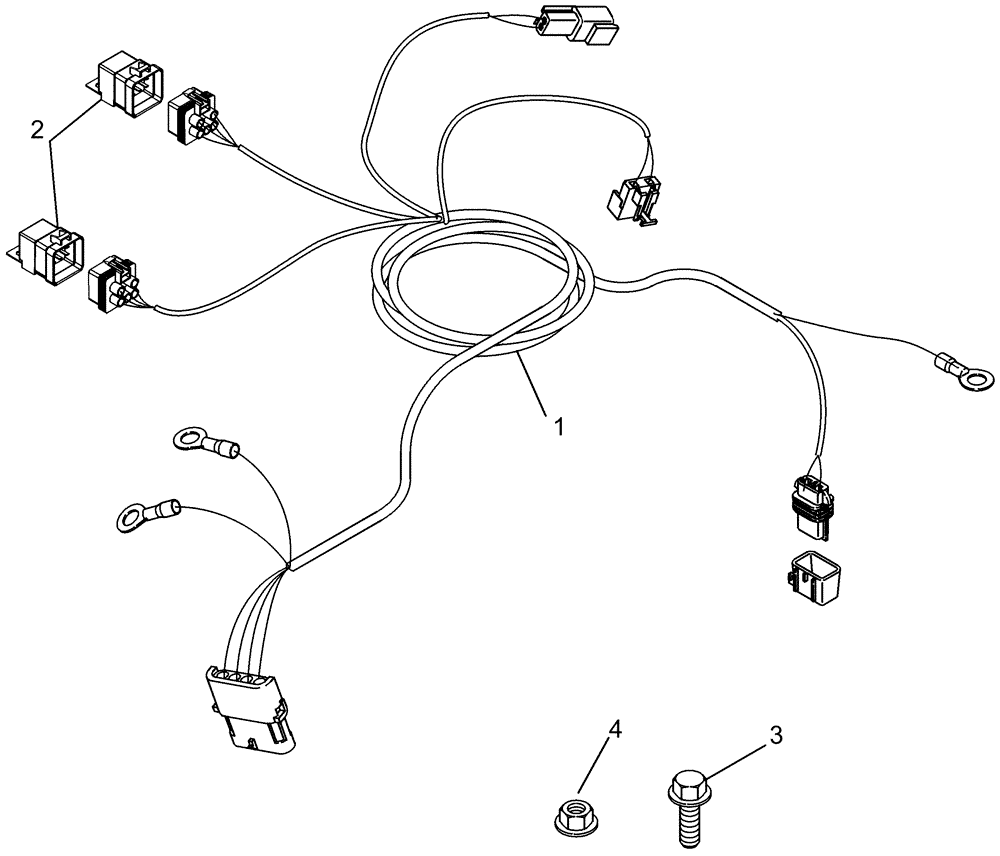 2
1
4
3