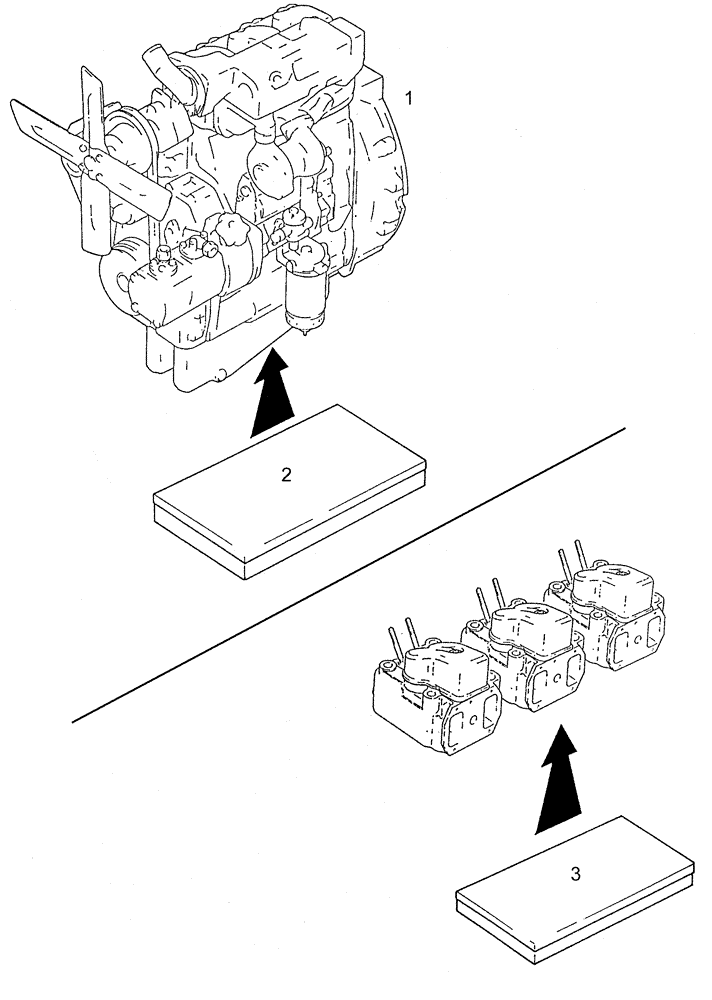 1

2

3