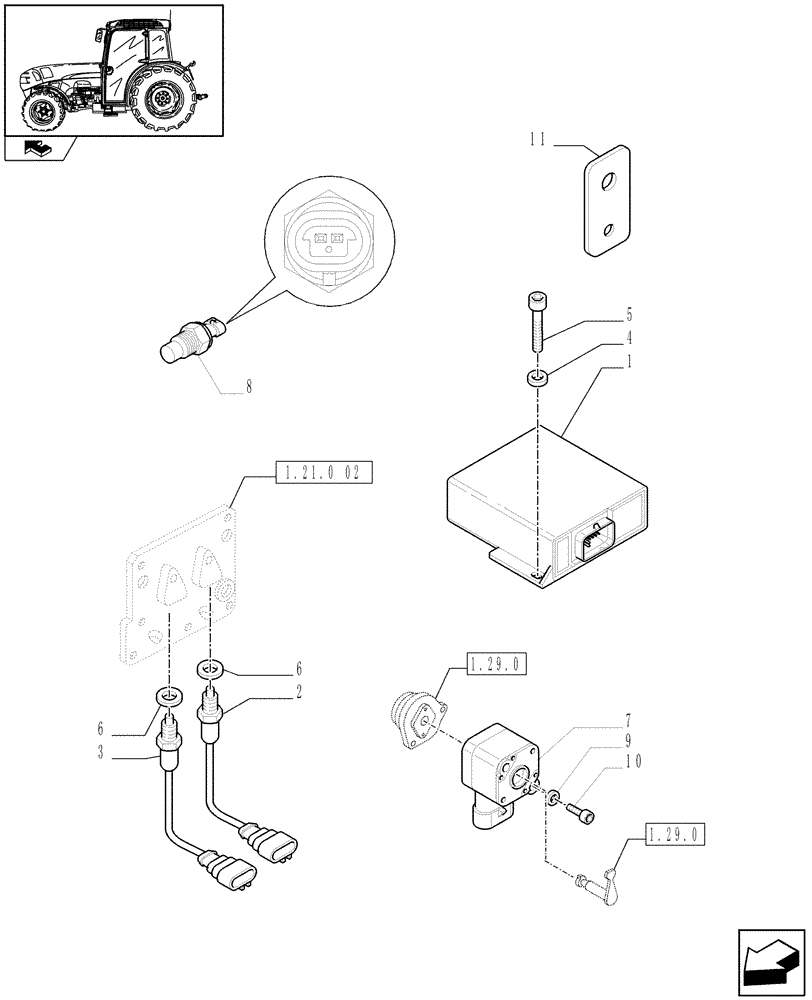 11
5
4
1
8
1.21.0 02
6
2
6
3
1.29.0
7
9
10
1.29.0