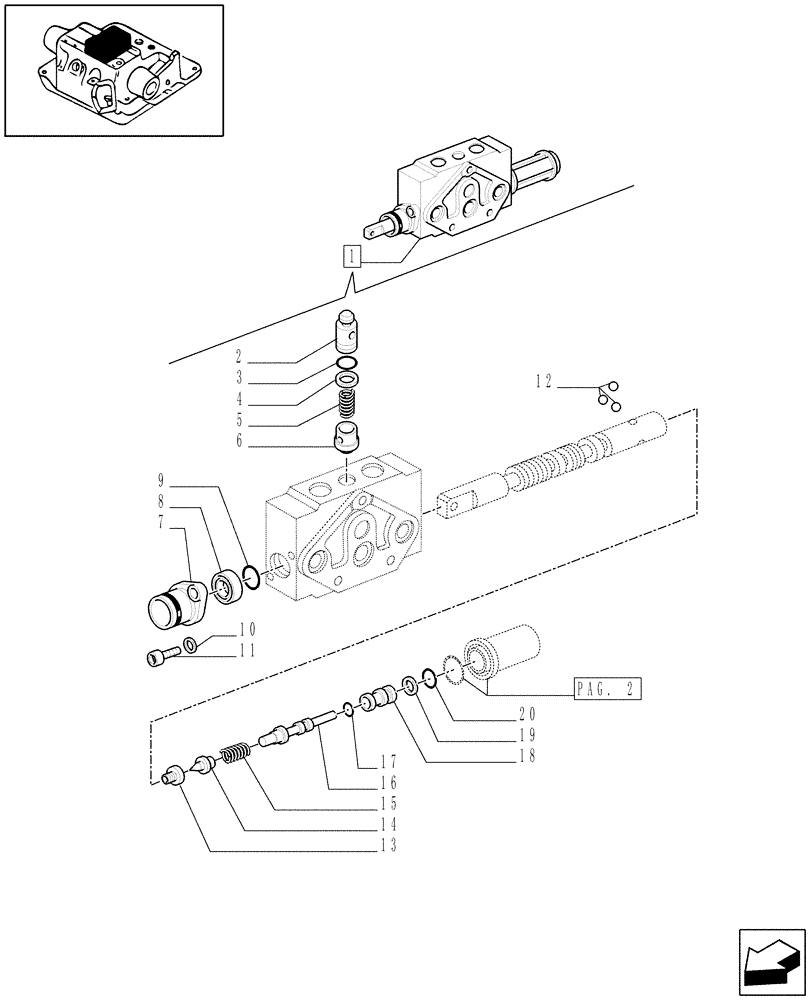 1
2
3
4
5
6
12
9
8
7
10
11
PAG. 2
20
19
18
17
16
15
14
13