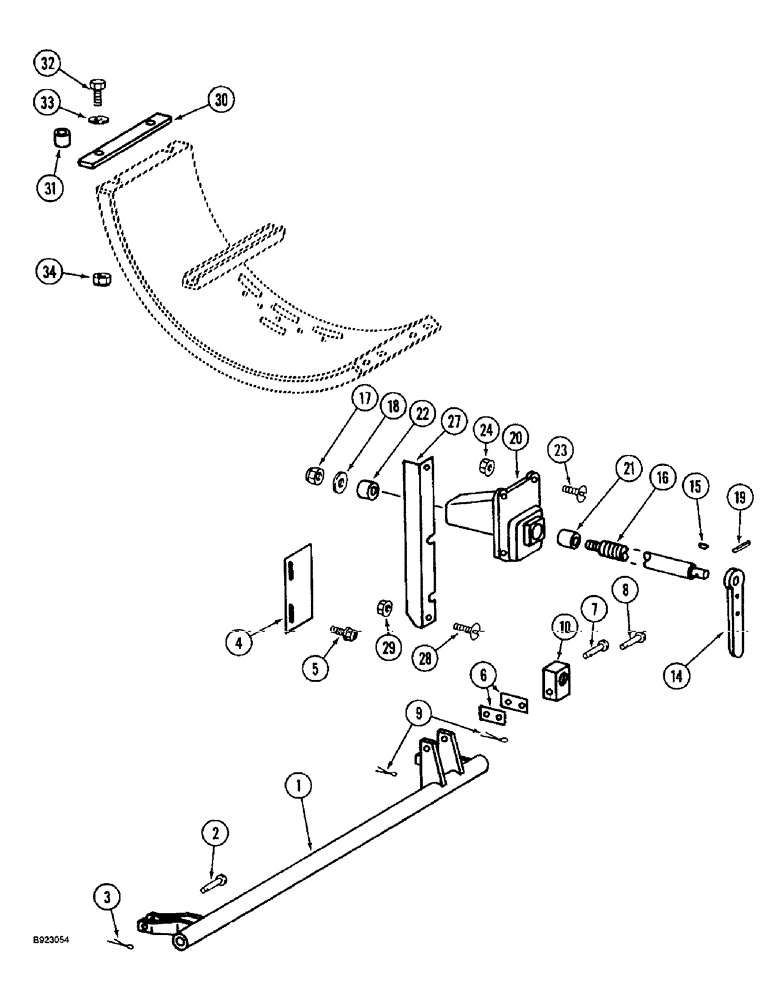 32
33
30
31
34
17
18
22
27
24
20
23
21
16
15
19
4
5
29
28
10
7
8
14
6
9
1
2
3
B923054